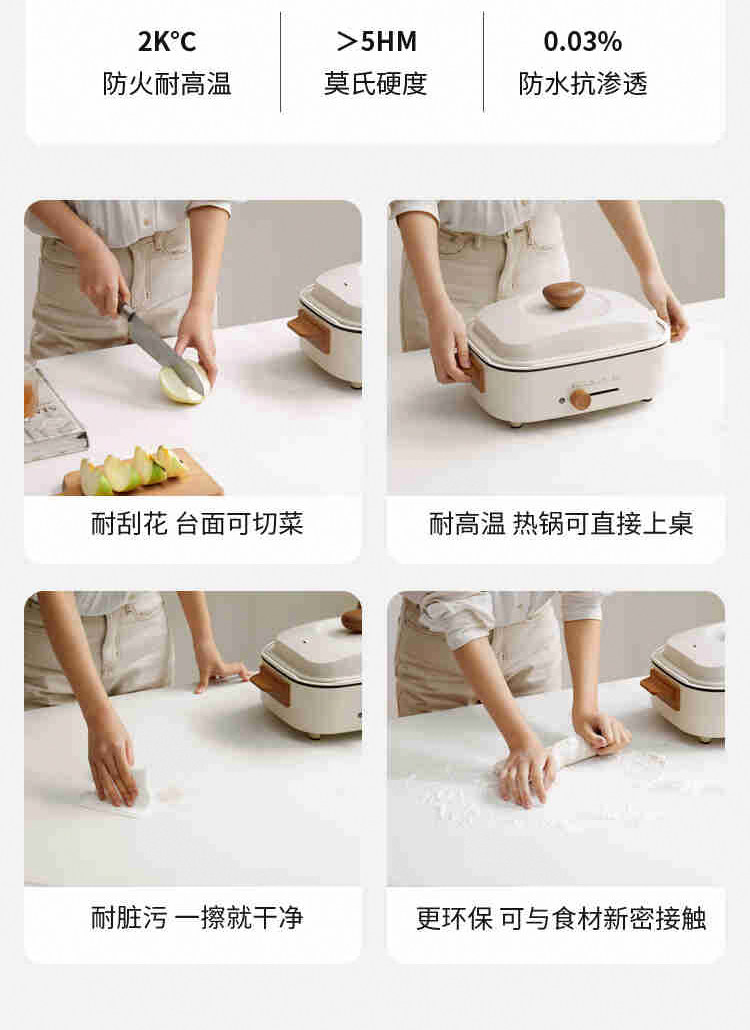 2K°C
防火耐高温

＞5HM
莫氏硬度

0.03%
防水抗渗透

耐刮花 台面可切菜

耐高温 热锅可直接上桌

耐脏污 一擦就干净

更环保 可与食材新密接触