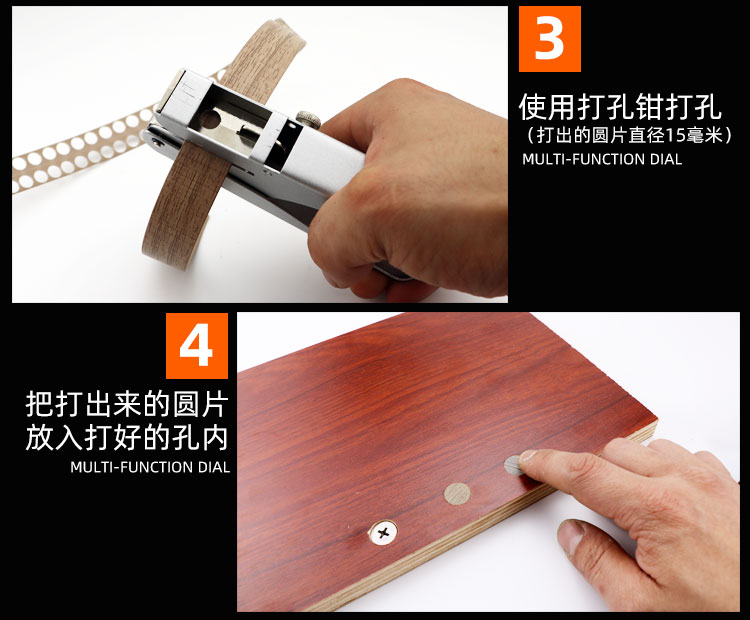 3

使用打孔钳打孔
（打出的圆片直径15毫米）
MULTI-FUNCTION DIAL

4

把打出来的圆片
放入打好的孔内
MULTI-FUNCTION DIAL