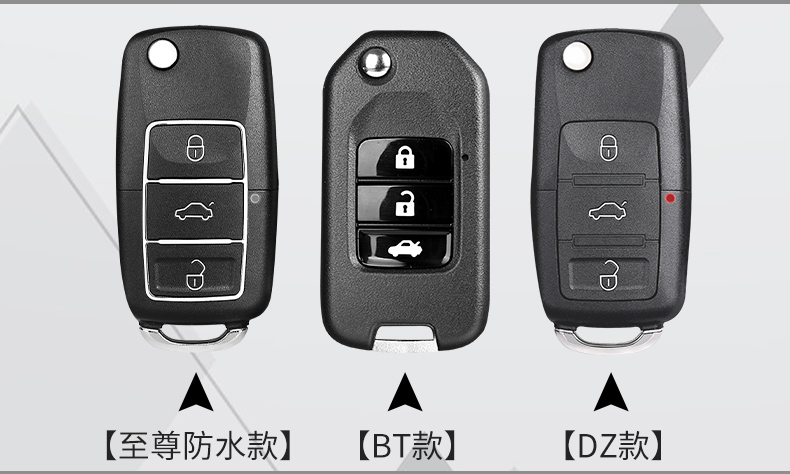 【至尊防水款】

【BT款】

【DZ款】