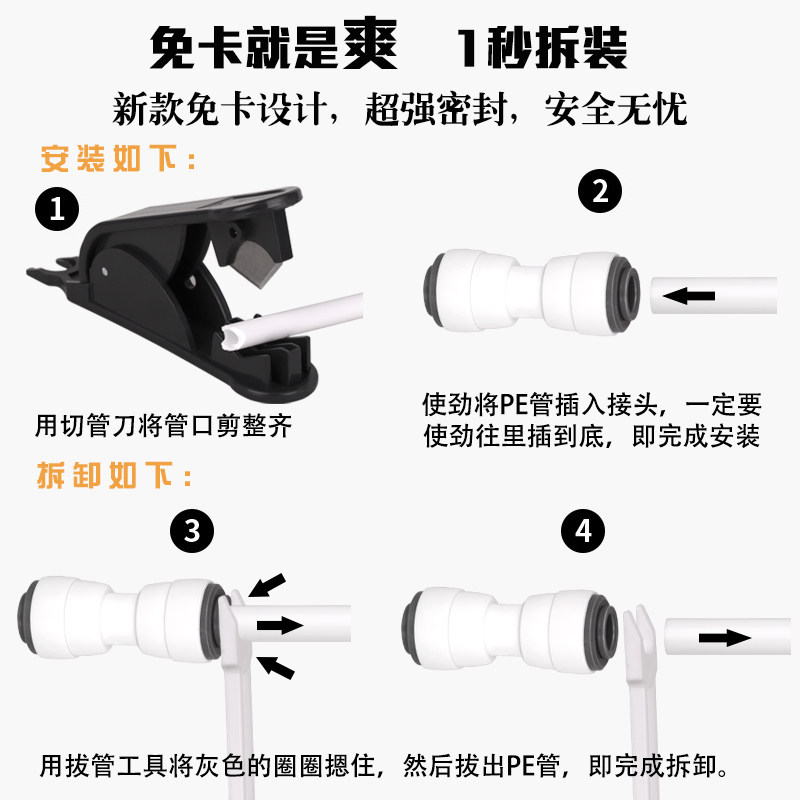 免卡就是爽　1秒拆装

新款免卡设计，超强密封，安全无忧

安装如下：

1

用切管刀将管口剪整齐

2

使劲将PE管插入接头，一定要使劲往里插到底，即完成安装

拆卸如下：

3

4

用拔管工具将灰色的圈圈摁住，然后拔出PE管，即完成拆卸。