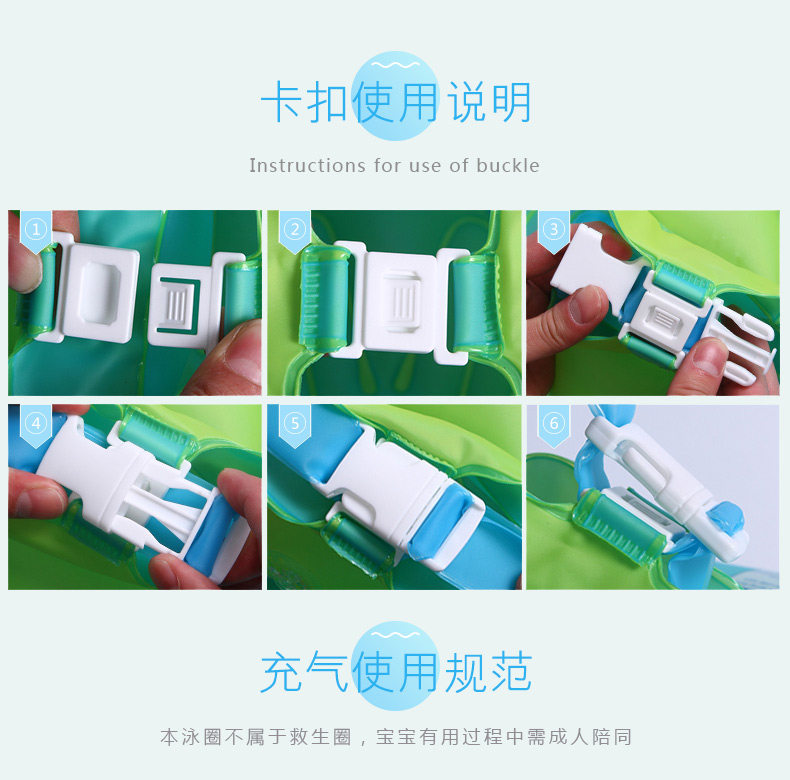 卡扣使用说明

Instructions for use of buckle

1

2

3

4

5

6

充气使用规范

本泳圈不属于救生圈，宝宝有用过程中需成人陪同