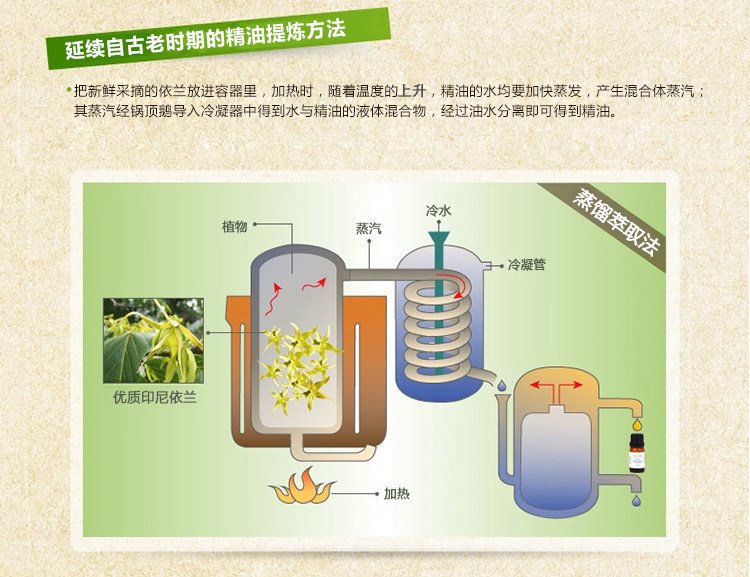 延续自古老时期的精油提炼方法

•把新鲜采摘的依兰放进容器里，加热时，随着温度的上升，精油的水均要加快蒸发，产生混合体蒸汽；其蒸汽经锅顶鹅导入冷凝器中得到水与精油的液体混合物，经过油水分离即可得到精油。

蒸馏萃取法

植物

蒸汽

冷水

冷凝管

优质印尼依兰

加热