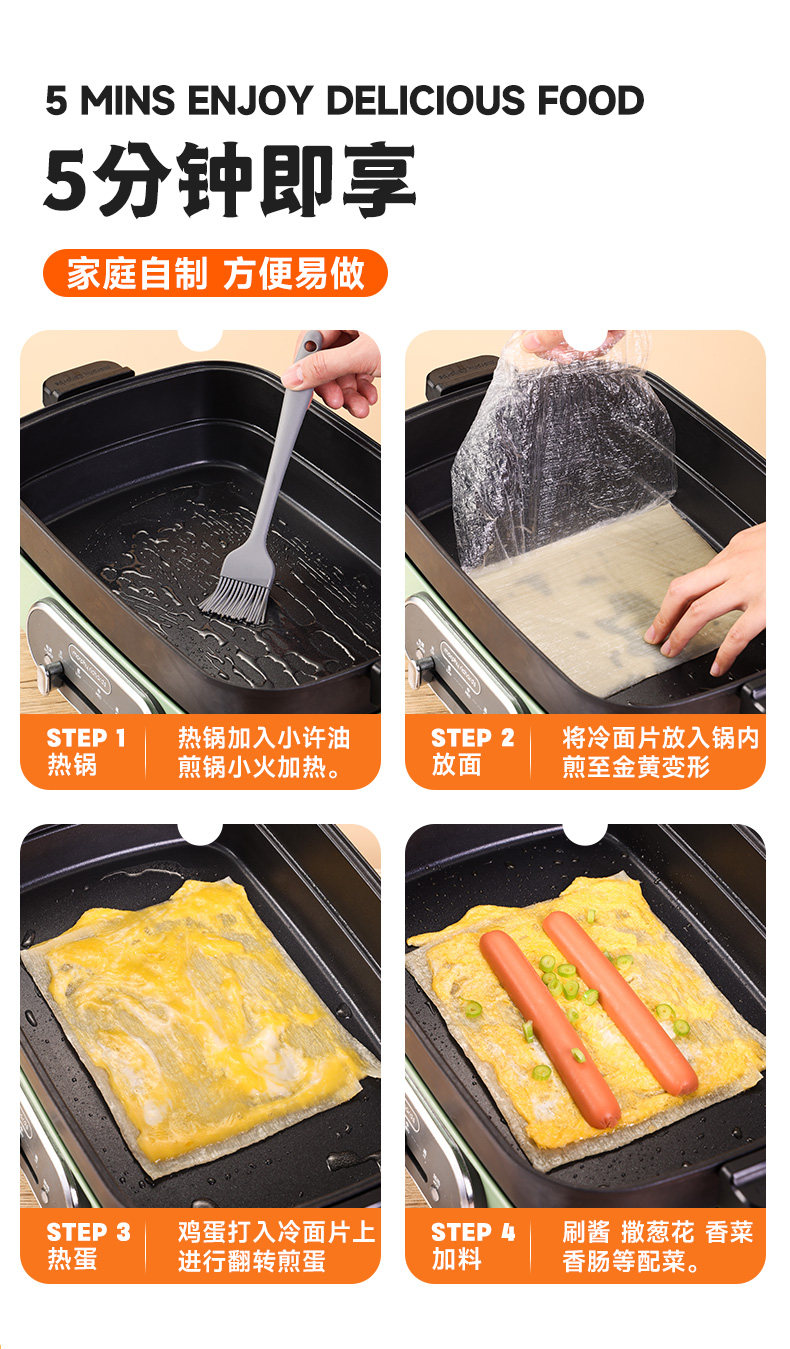 5 MINS ENJOY DELICIOUS FOOD
5分钟即享

家庭自制 方便易做

STEP 1
热锅

热锅加入小许油
煎锅小火加热。

STEP 2
放面

将冷面片放入锅内
煎至金黄变形

STEP 3
热蛋

鸡蛋打入冷面片上
进行翻转煎蛋

STEP 4
加料

刷酱 撒葱花 香菜
香肠等配菜。