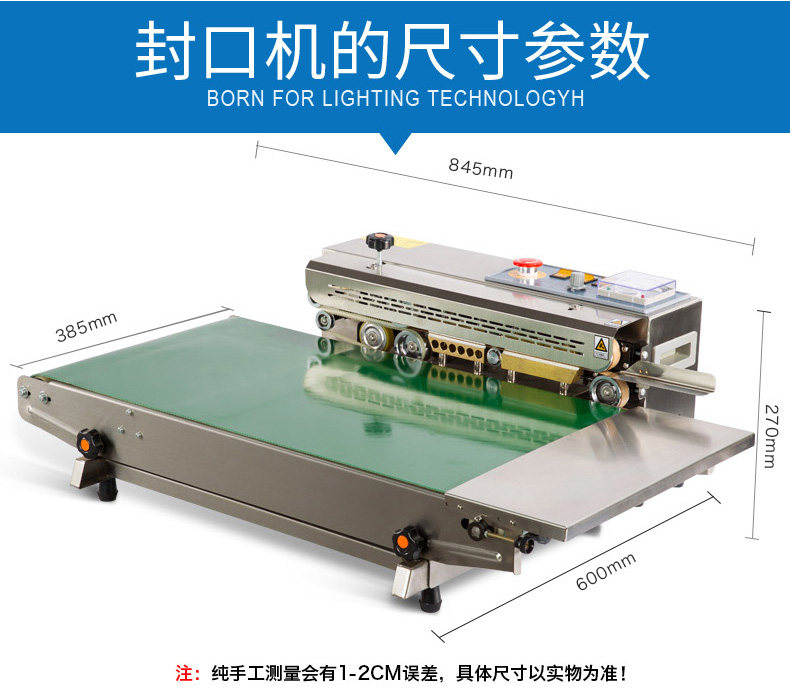 封口机的尺寸参数
BORN FOR LIGHTING TECHNOLOGYH

845mm

385mm

270mm

600mm

注：纯手工测量会有1-2CM误差，具体尺寸以实物为准！