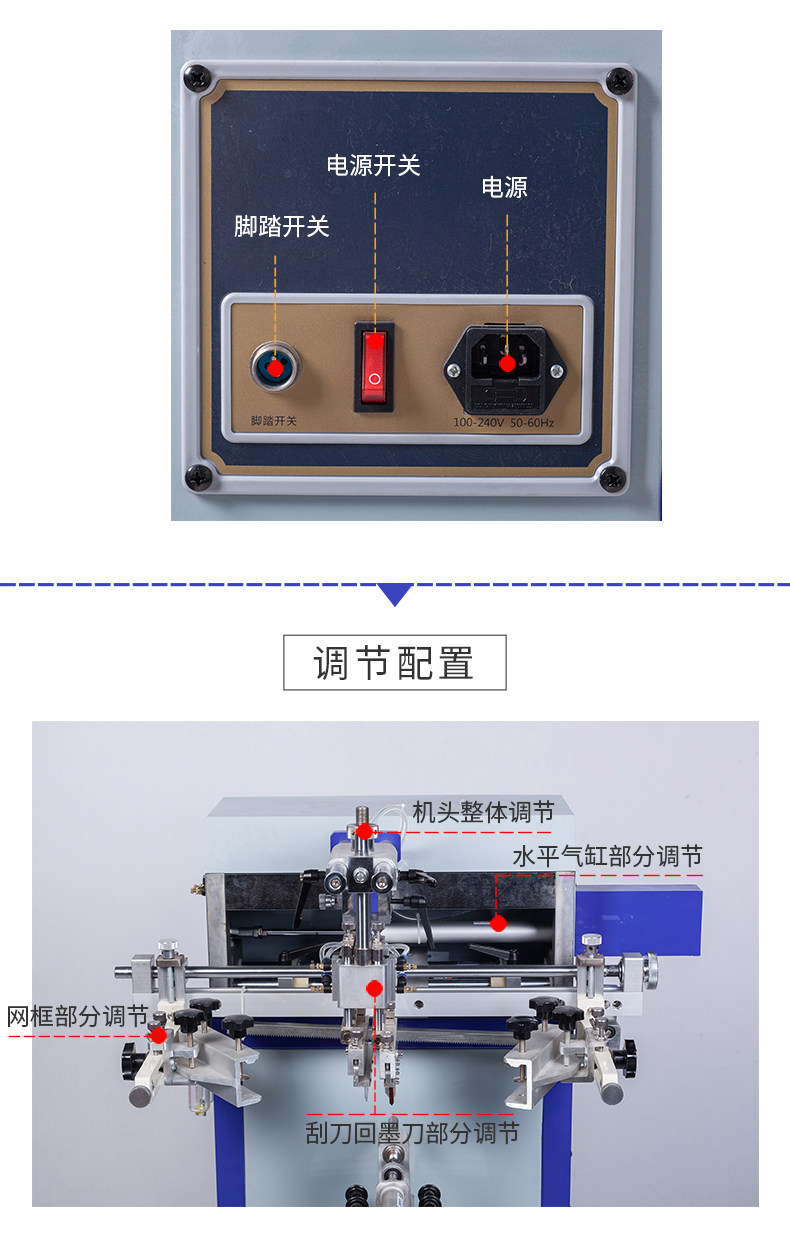 电源开关

电源

脚踏开关

脚踏开关

100-240V 50-60Hz

调节配置

机头整体调节

水平气缸部分调节

网框部分调节

刮刀回墨刀部分调节