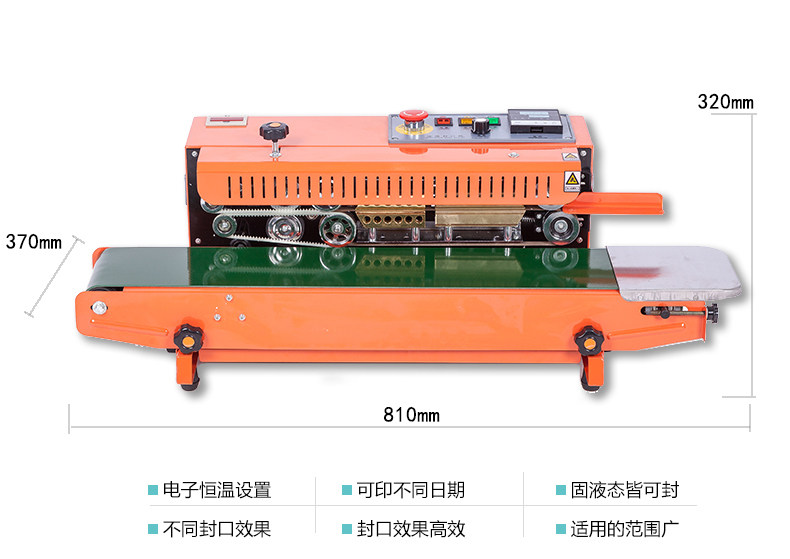 320mm

370mm

810mm

| 电子恒温设置 | 可印不同日期 | 固液态皆可封 |
|---|---|---|
| 不同封口效果 | 封口效果高效 | 适用的范围广 |