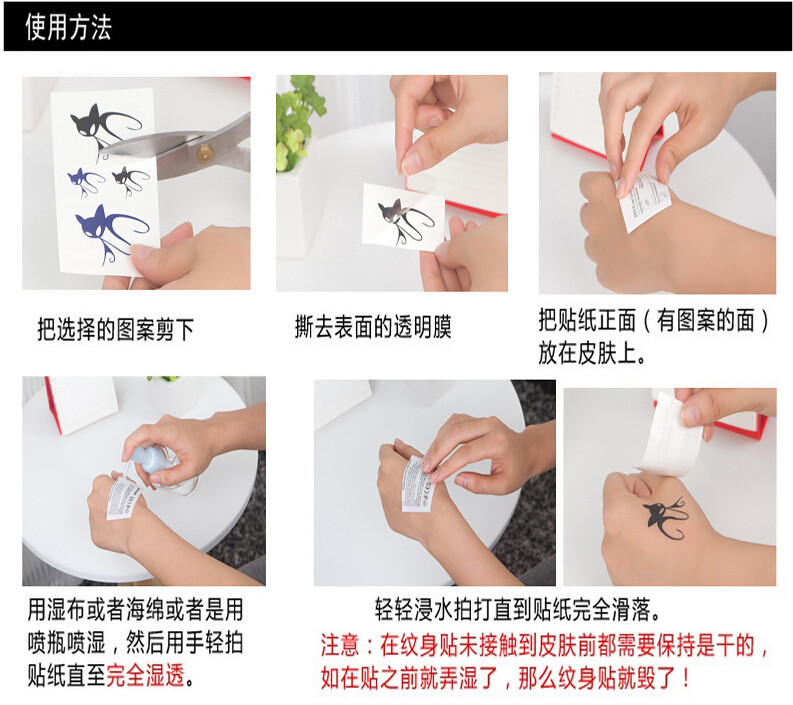 使用方法

把选择的图案剪下

撕去表面的透明膜

把贴纸正面（有图案的面）放在皮肤上。

用湿布或者海绵或者是用喷瓶喷湿，然后用手轻拍贴纸直至完全湿透。

轻轻浸水拍打直到贴纸完全滑落。

注意：在纹身贴未接触到皮肤前都需要保持是干的，如在贴之前就弄湿了，那么纹身贴就毁了！