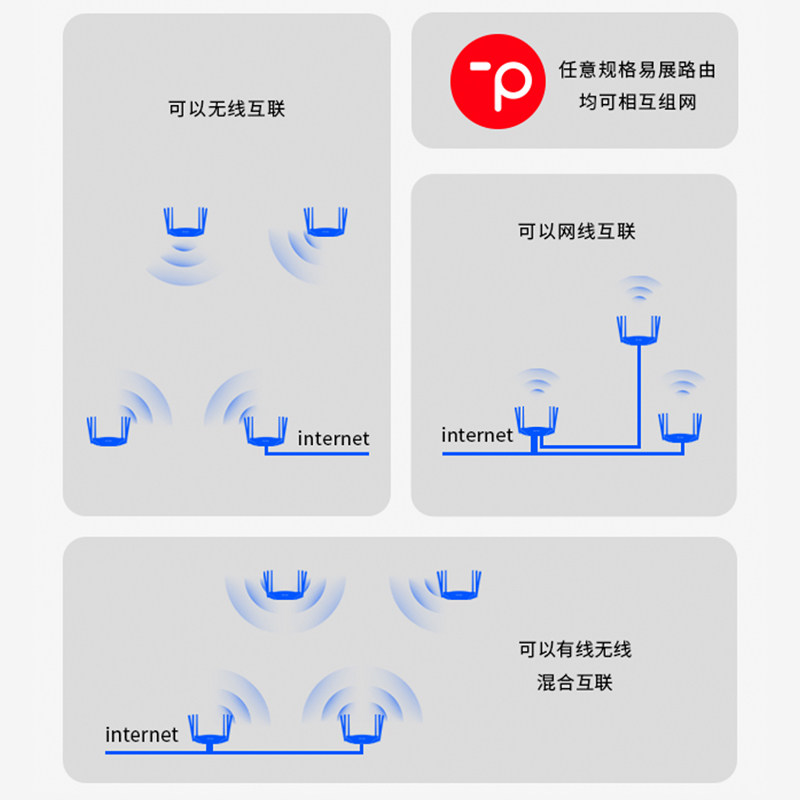 可以无线互联

internet

任意规格易展路由
均可相互组网

可以网线互联

internet

可以有线无线
混合互联

internet