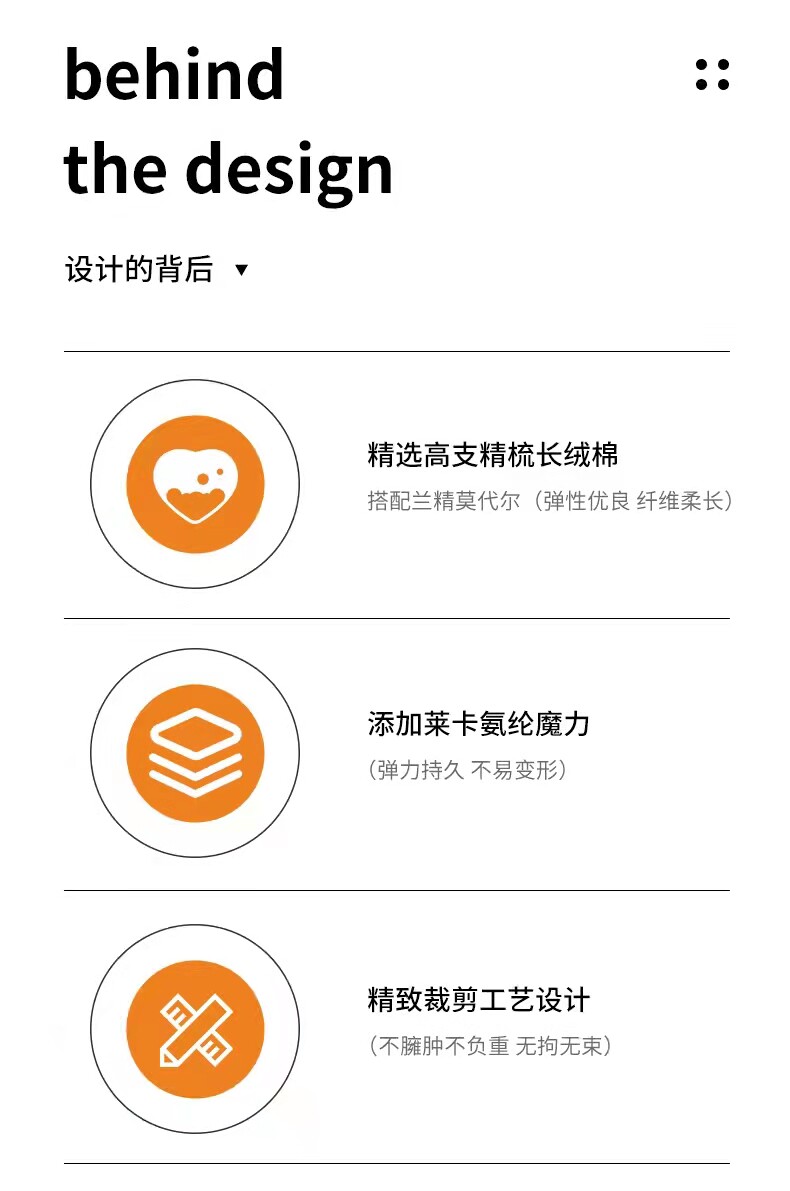 behind
the design

设计的背后 ▼

精选高支精梳长绒棉

搭配兰精莫代尔（弹性优良 纤维柔长）

添加莱卡氨纶魔力

（弹力持久 不易变形）

精致裁剪工艺设计

（不臃肿不负重 无拘无束）