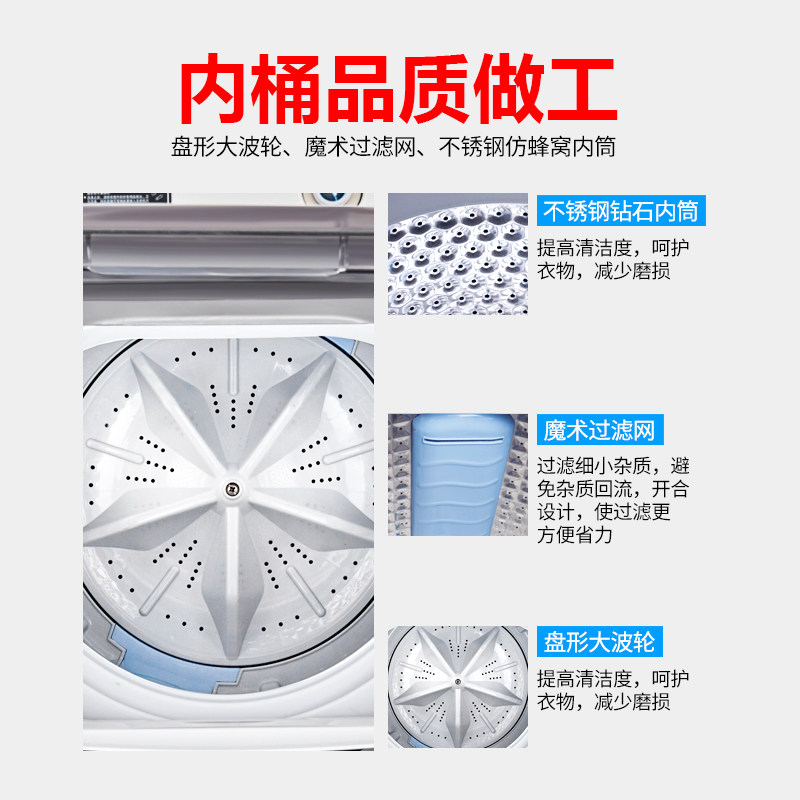 内桶品质做工

盘形大波轮、魔术过滤网、不锈钢仿蜂窝内筒

不锈钢钻石内筒

提高清洁度，呵护衣物，减少磨损

魔术过滤网

过滤细小杂质，避免杂质回流，开合设计，使过滤更方便省力

盘形大波轮

提高清洁度，呵护衣物，减少磨损