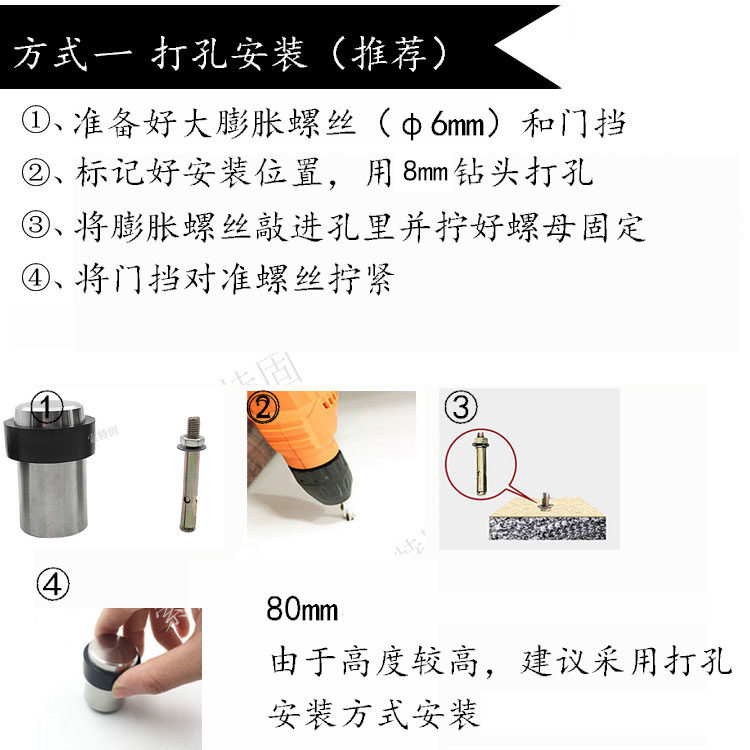 方式一 打孔安装（推荐）

①、准备好大膨胀螺丝（φ6mm）和门挡
②、标记好安装位置，用8mm钻头打孔
③、将膨胀螺丝敲进孔里并拧好螺母固定
④、将门挡对准螺丝拧紧

①

②

③

④

80mm
由于高度较高，建议采用打孔安装方式安装