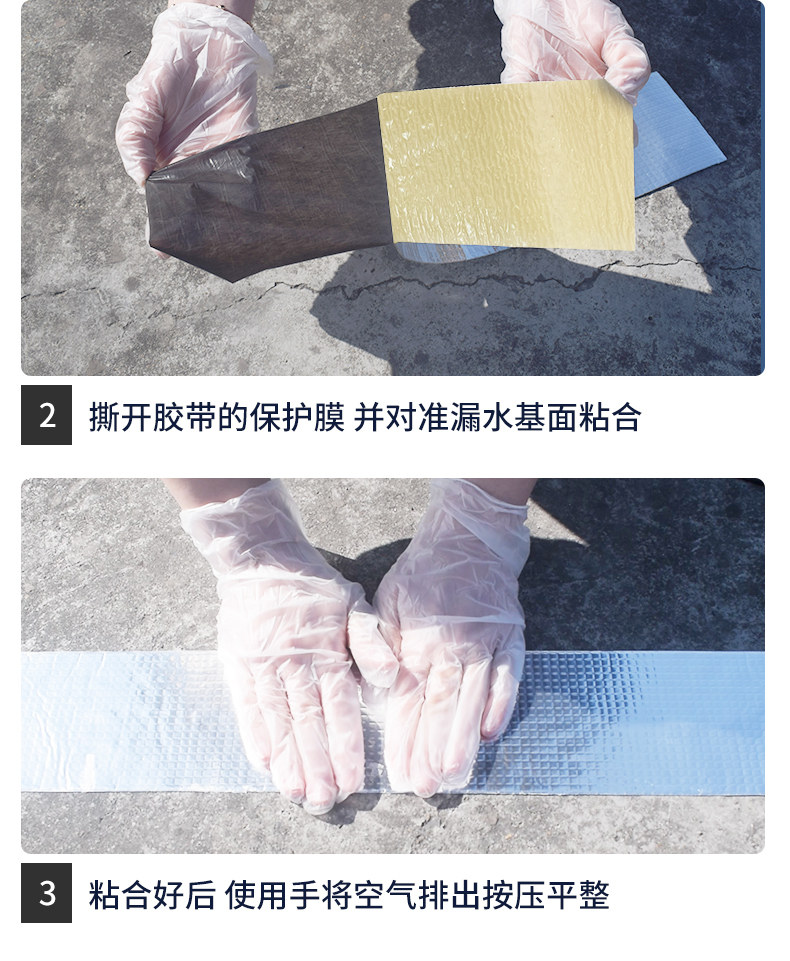 2 撕开胶带的保护膜 并对准漏水基面粘合

3 粘合好后 使用手将空气排出按压平整