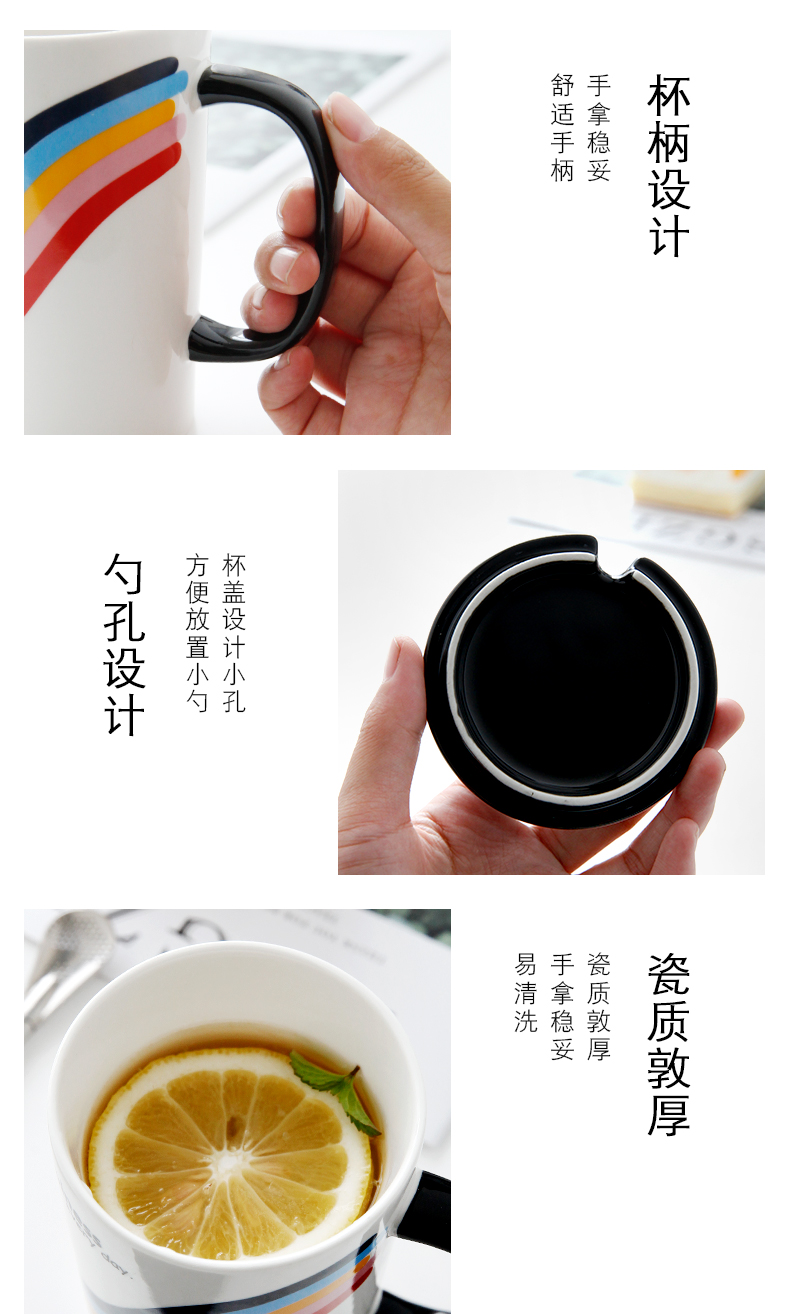 杯柄设计

手拿稳妥
舒适手柄

勺孔设计

杯盖设计小孔
方便放置小勺

瓷质敦厚

瓷质敦厚
手拿稳妥
易清洗