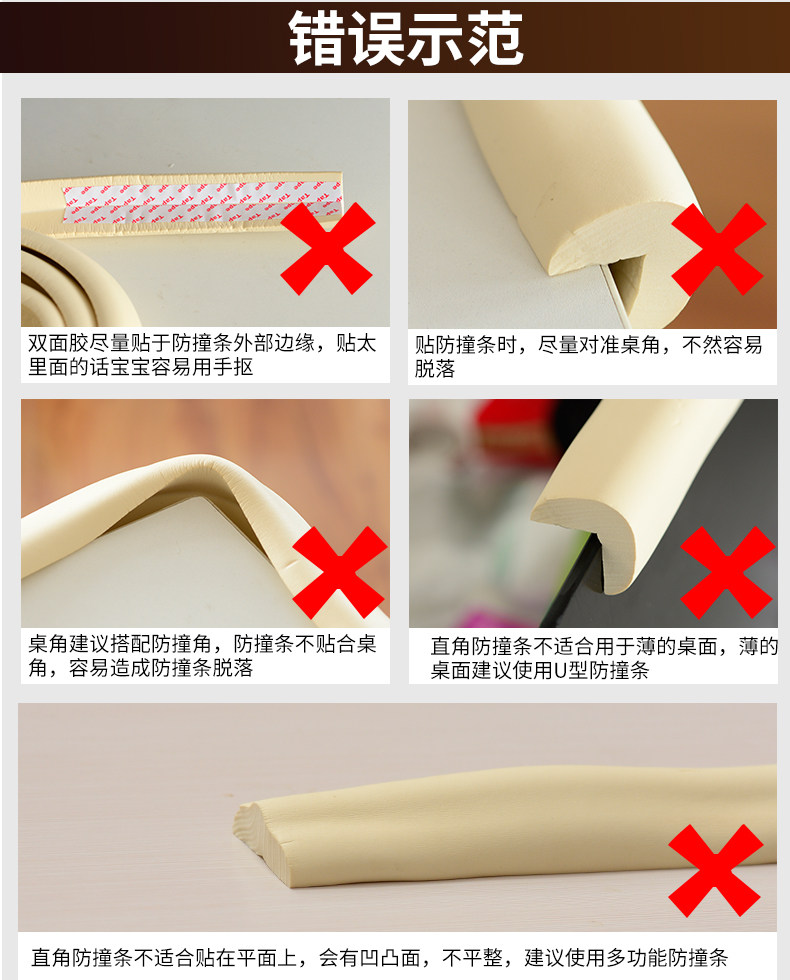 错误示范

双面胶尽量贴于防撞条外部边缘，贴太里面的话宝宝容易用手抠

贴防撞条时，尽量对准桌角，不然容易脱落

桌角建议搭配防撞角，防撞条不贴合桌角，容易造成防撞条脱落

直角防撞条不适合用于薄的桌面，薄的桌面建议使用U型防撞条

直角防撞条不适合贴在平面上，会有凹凸面，不平整，建议使用多功能防撞条