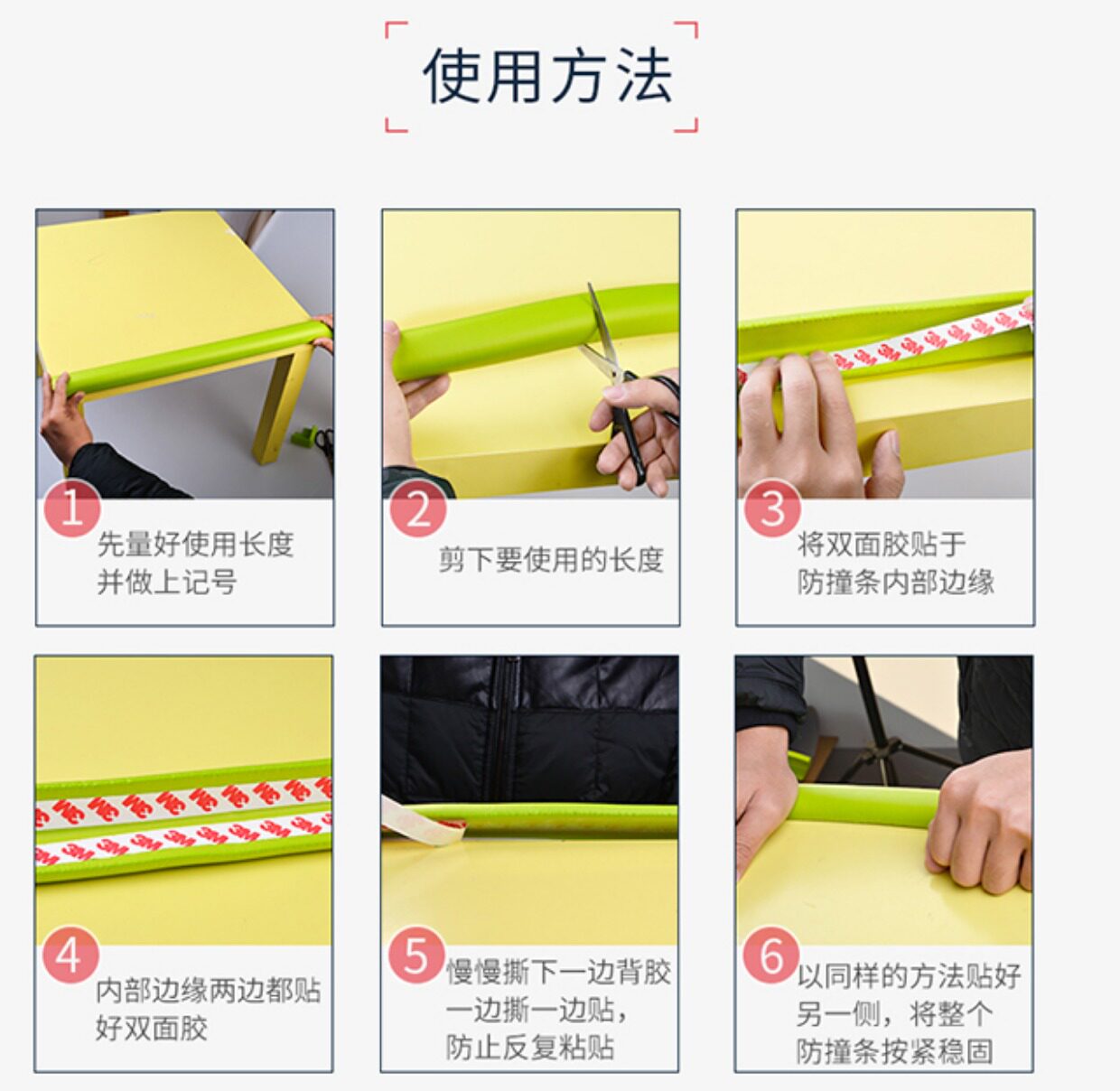 使用方法

1
先量好使用长度并做上记号

2
剪下要使用的长度

3
将双面胶贴于防撞条内部边缘

4
内部边缘两边都贴好双面胶

5
慢慢撕下一边背胶一边撕一边贴，防止反复粘贴

6
以同样的方法贴好另一侧，将整个防撞条按紧稳固