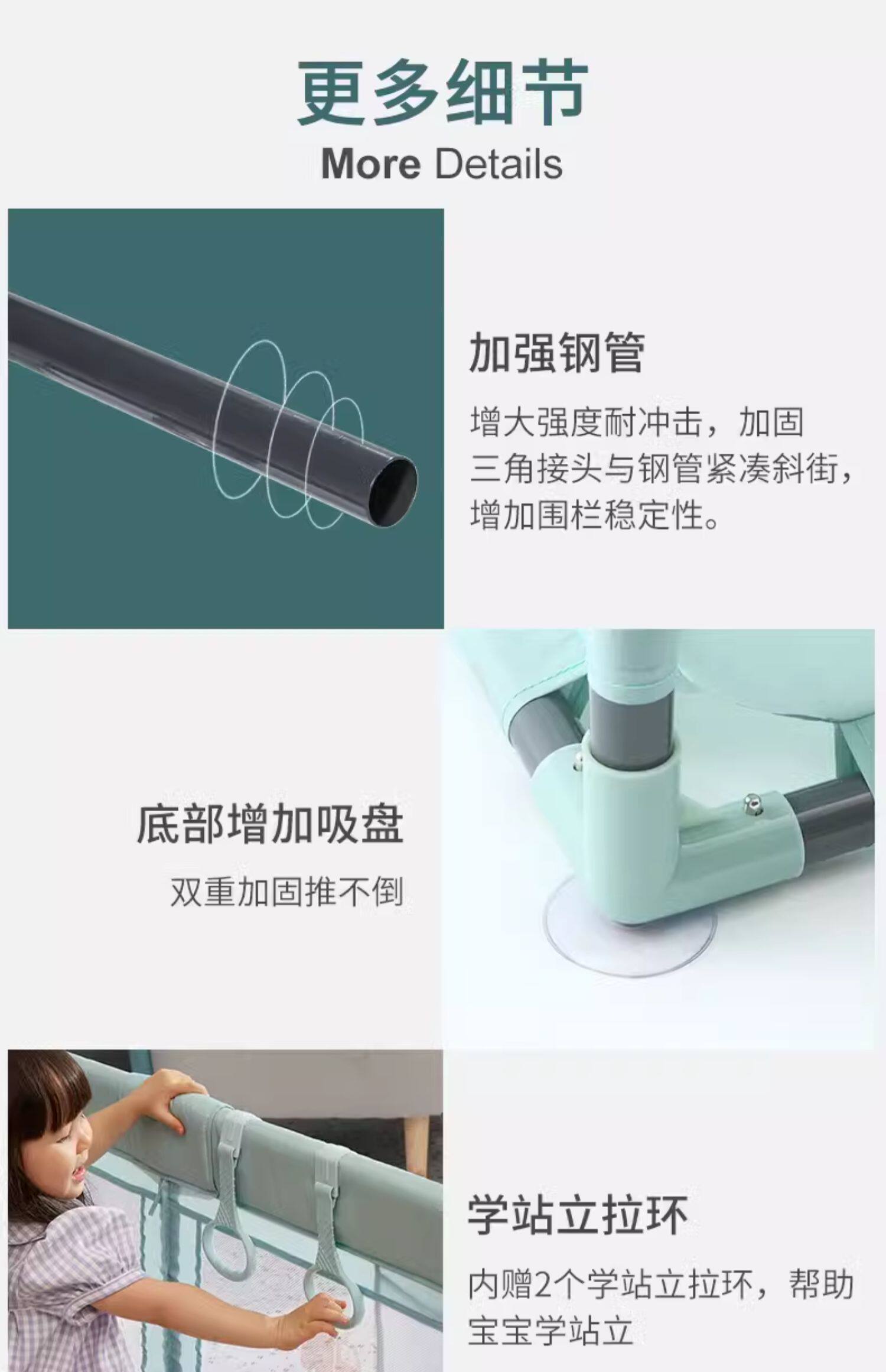 更多细节
More Details

加强钢管

增大强度耐冲击，加固三角接头与钢管紧凑斜街，增加围栏稳定性。

底部增加吸盘

双重加固推不倒

学站立拉环

内赠2个学站立拉环，帮助宝宝学站立