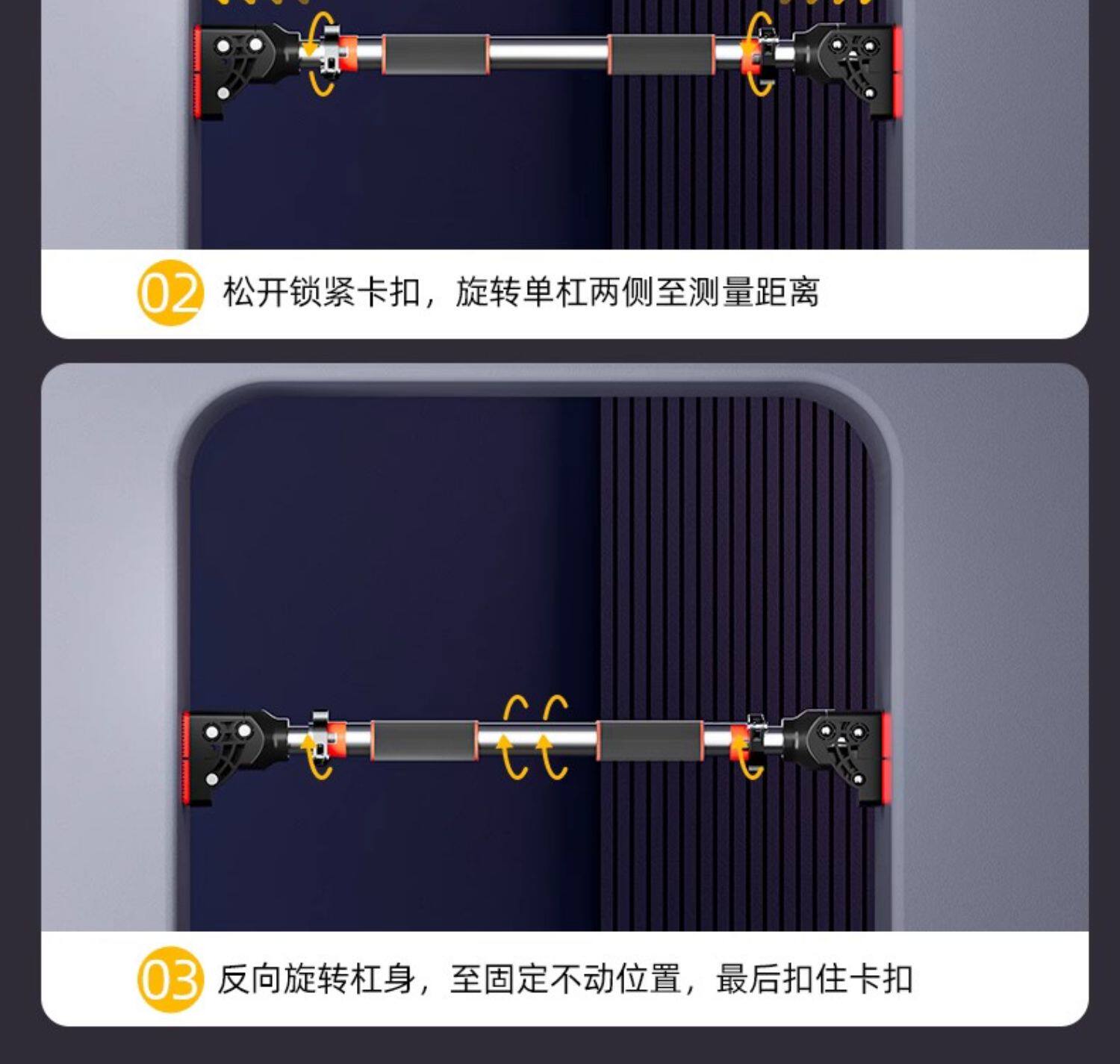 02 松开锁紧卡扣，旋转单杠两侧至测量距离

03 反向旋转杠身，至固定不动位置，最后扣住卡扣