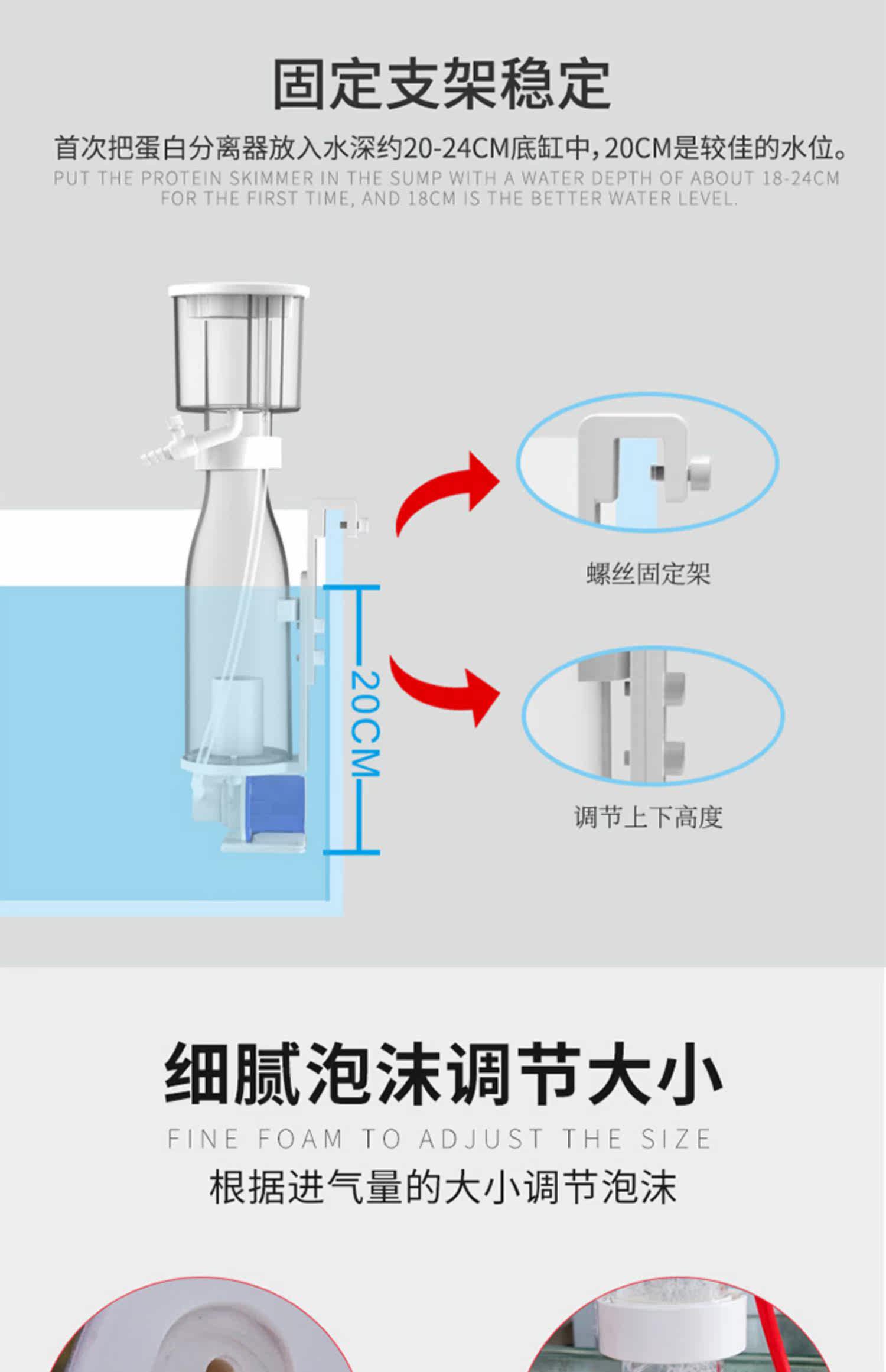 固定支架稳定

首次把蛋白分离器放入水深约20-24CM底缸中，20CM是较佳的水位。
PUT THE PROTEIN SKIMMER IN THE SUMP WITH A WATER DEPTH OF ABOUT 18-24CM FOR THE FIRST TIME, AND 18CM IS THE BETTER WATER LEVEL.

20CM

螺丝固定架

调节上下高度

细腻泡沫调节大小

FINE FOAM TO ADJUST THE SIZE

根据进气量的大小调节泡沫