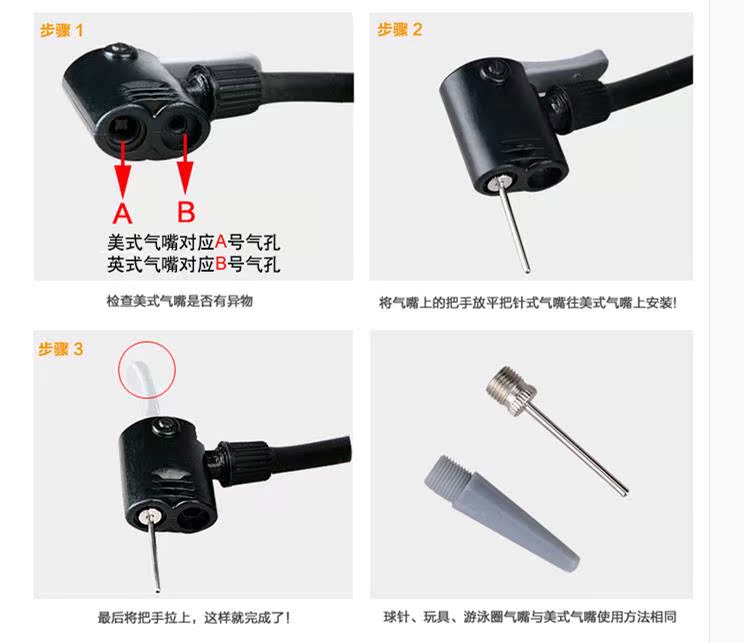 步骤 1

A B

美式气嘴对应A号气孔
英式气嘴对应B号气孔

检查美式气嘴是否有异物

步骤 2

将气嘴上的把手放平把针式气嘴往美式气嘴上安装!

步骤 3

最后将把手拉上，这样就完成了!

球针、玩具、游泳圈气嘴与美式气嘴使用方法相同