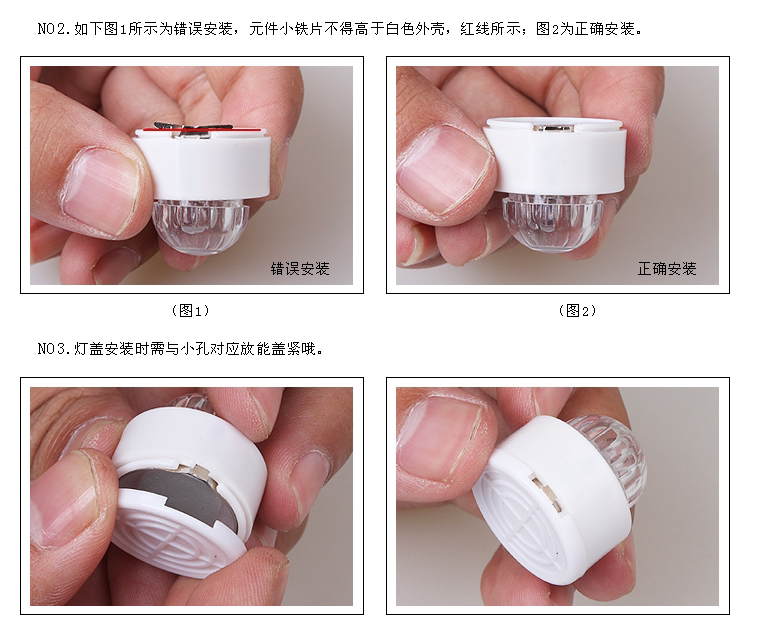 NO2.如下图1所示为错误安装，元件小铁片不得高于白色外壳，红线所示；图2为正确安装。

错误安装

正确安装

（图1）

（图2）

NO3.灯盖安装时需与小孔对应放能盖紧哦。