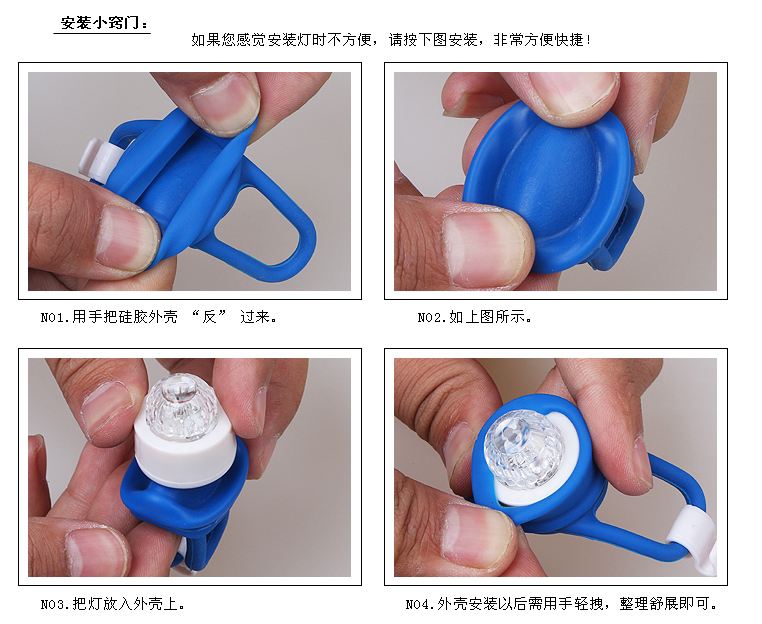 安装小窍门：

如果您感觉安装灯时不方便，请按下图安装，非常方便快捷！

NO1.用手把硅胶外壳 “反” 过来。

NO2.如上图所示。

NO3.把灯放入外壳上。

NO4.外壳安装以后需用手轻拽，整理舒展即可。