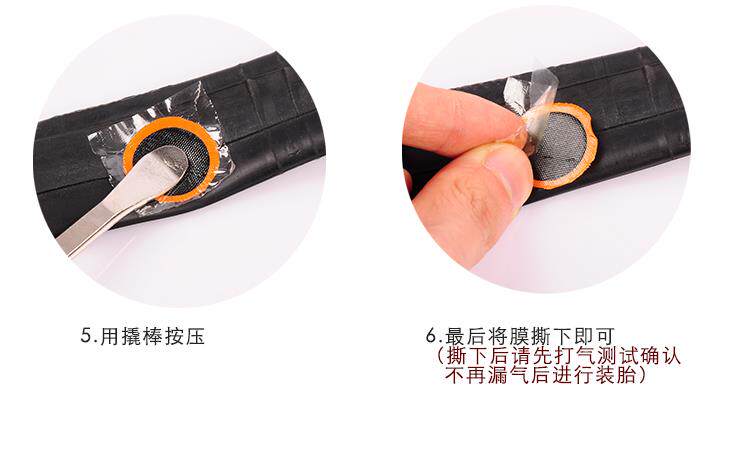 5.用撬棒按压

6.最后将膜撕下即可
（撕下后请先打气测试确认不再漏气后进行装胎）