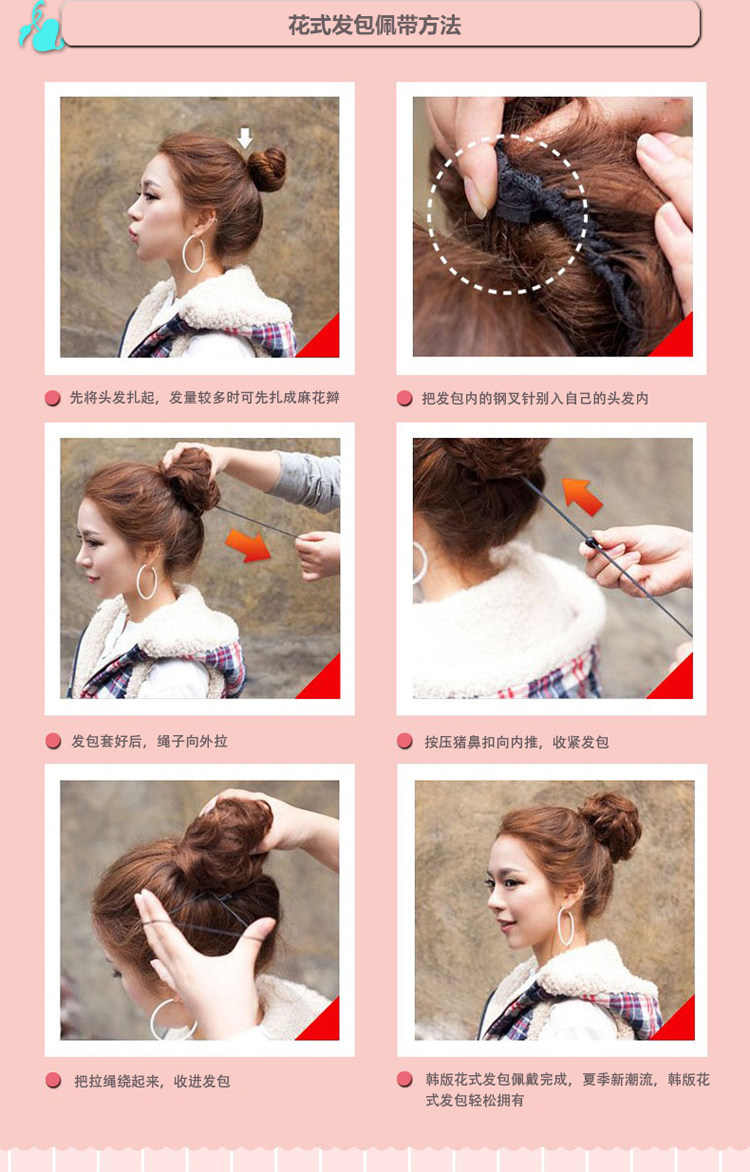 花式发包佩带方法

先将头发扎起，发量较多时可先扎成麻花辫

把发包内的钢叉针别入自己的头发内

发包套好后，绳子向外拉

按压猪鼻扣向内推，收紧发包

把拉绳绕起来，收进发包

韩版花式发包佩戴完成，夏季新潮流，韩版花式发包轻松拥有