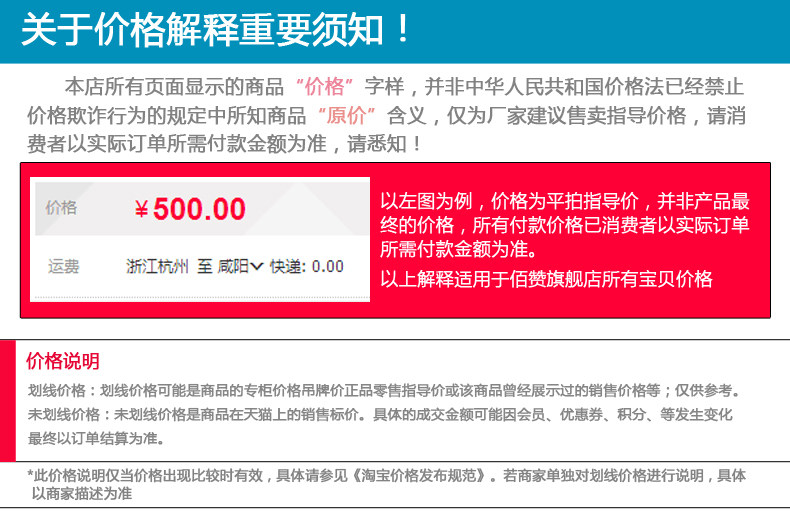 关于价格解释重要须知！

本店所有页面显示的商品“价格”字样，并非中华人民共和国价格法已经禁止价格欺诈行为的规定中所知商品“原价”含义，仅为厂家建议售卖指导价格，请消费者以实际订单所需付款金额为准，请悉知！

价格 ¥500.00

运费 浙江杭州 至 咸阳 快递: 0.00

以左图为例，价格为平拍指导价，并非产品最终的价格，所有付款价格已消费者以实际订单所需付款金额为准。

以上解释适用于佰赞旗舰店所有宝贝价格

价格说明

划线价格：划线价格可能是商品的专柜价格吊牌价正品零售指导价或该商品曾经展示过的销售价格等；仅供参考。

未划线价格：未划线价格是商品在天猫上的销售标价。具体的成交金额可能因会员、优惠券、积分、等发生变化最终以订单结算为准。

*此价格说明仅当价格出现比较时有效，具体请参见《淘宝价格发布规范》。若商家单独对划线价格进行说明，具体以商家描述为准