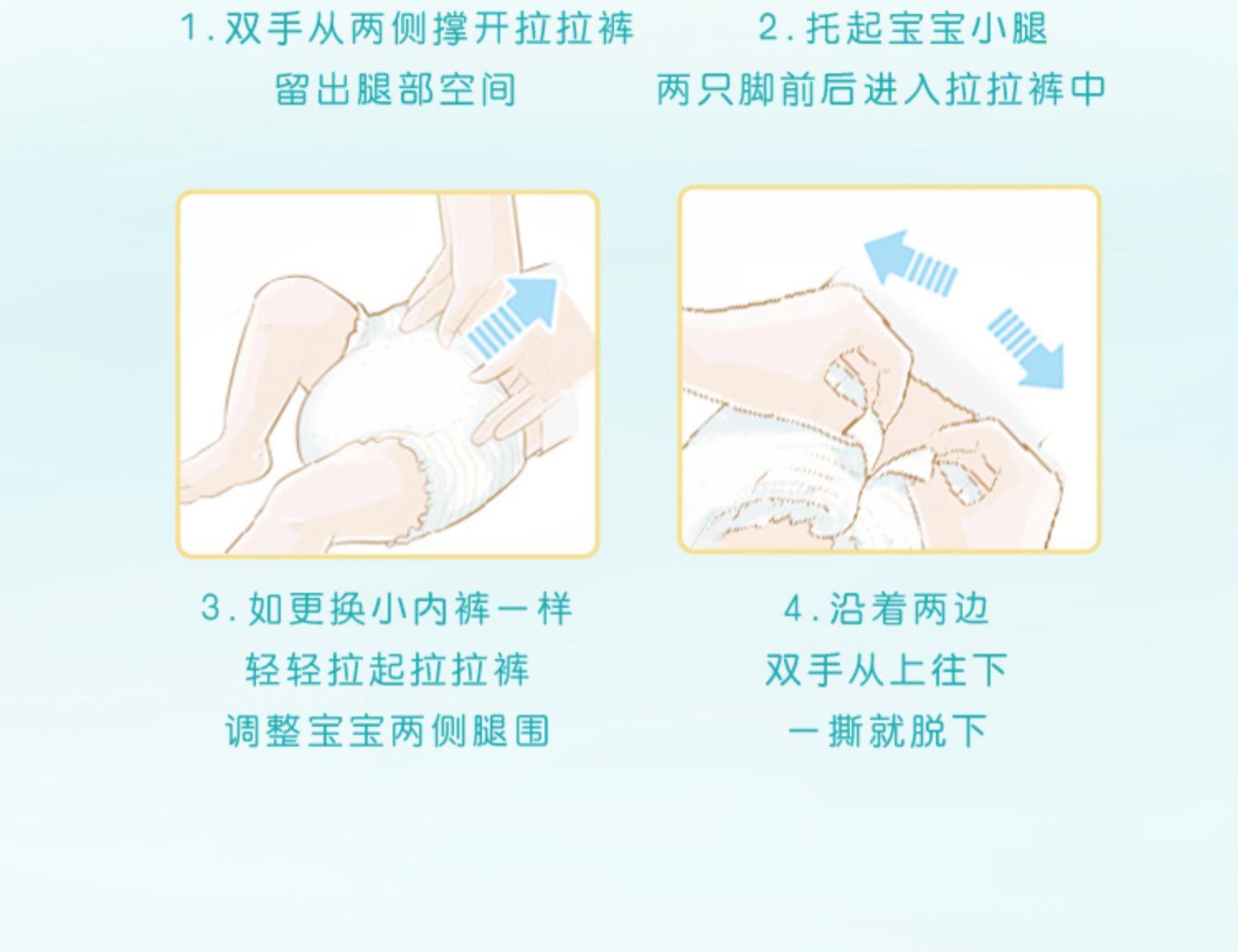 1. 双手从两侧撑开拉拉裤
留出腿部空间

2. 托起宝宝小腿
两只脚前后进入拉拉裤中

3. 如更换小内裤一样
轻轻拉起拉拉裤
调整宝宝两侧腿围

4. 沿着两边
双手从上往下
一撕就脱下