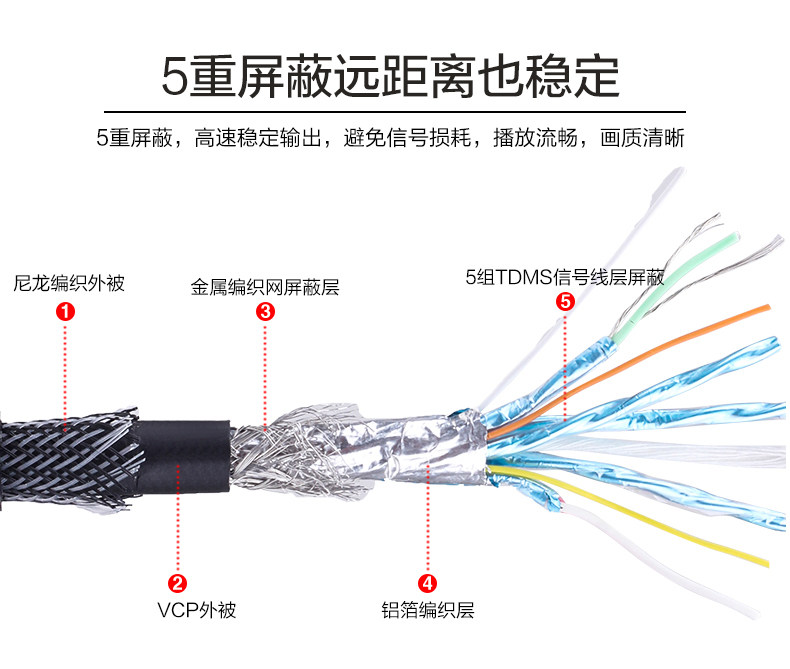 5重屏蔽远距离也稳定

5重屏蔽，高速稳定输出，避免信号损耗，播放流畅，画质清晰

尼龙编织外被
1

金属编织网屏蔽层
3

5组TDMS信号线层屏蔽
5

2
VCP外被

4
铝箔编织层