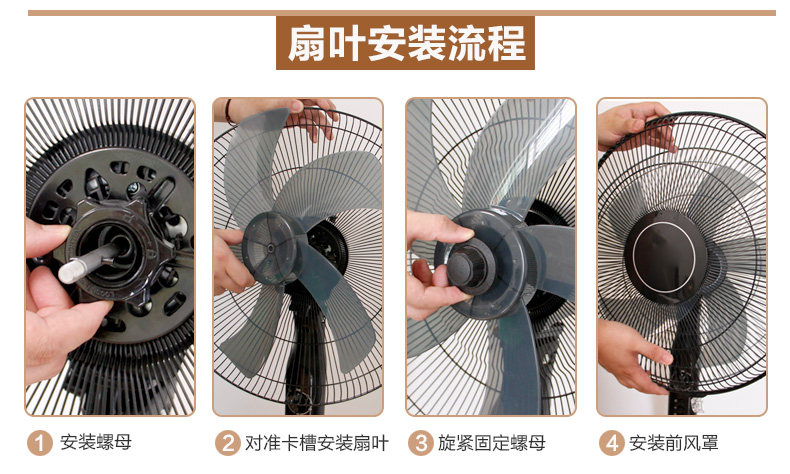 扇叶安装流程

1 安装螺母

2 对准卡槽安装扇叶

3 旋紧固定螺母

4 安装前风罩