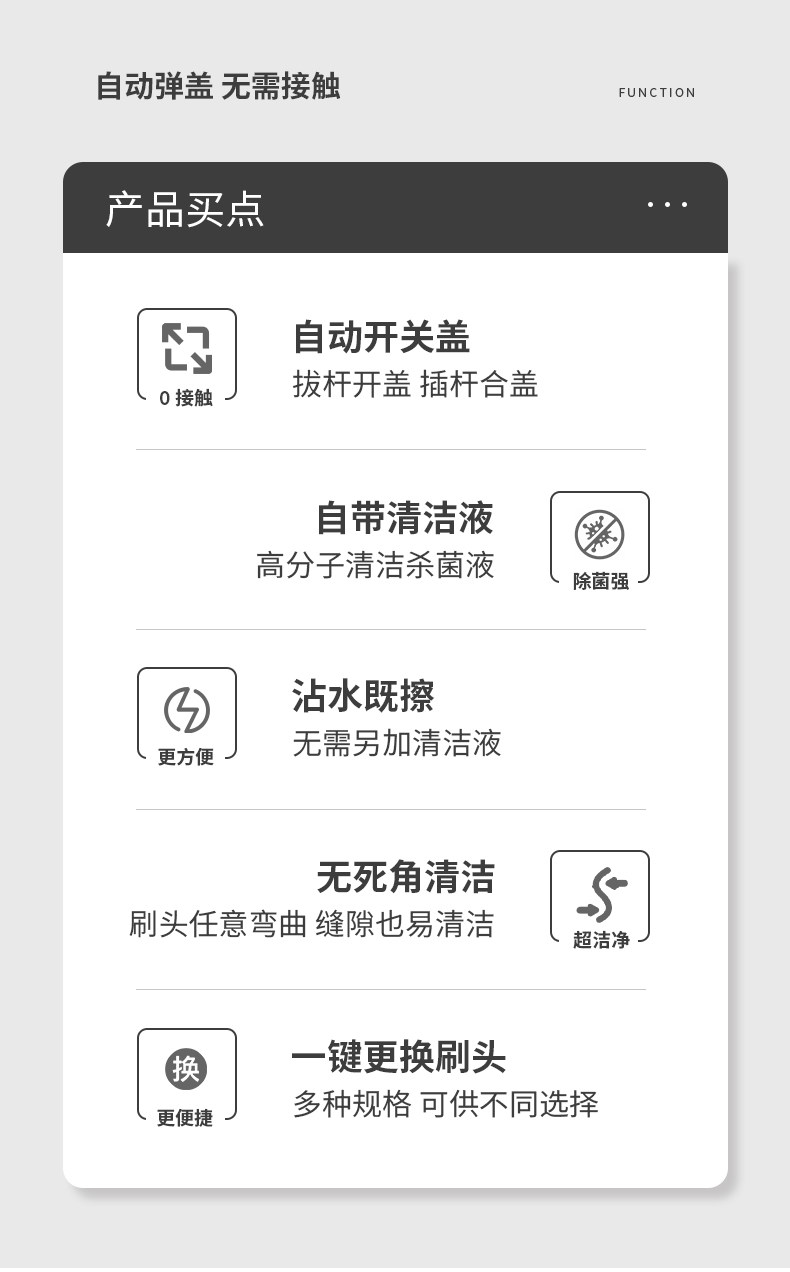 自动弹盖 无需接触

FUNCTION

产品买点

0接触

自动开关盖
拔杆开盖 插杆合盖

自带清洁液
高分子清洁杀菌液

除菌强

更方便

沾水既擦
无需另加清洁液

无死角清洁
刷头任意弯曲 缝隙也易清洁

超洁净

换

更便捷

一键更换刷头
多种规格 可供不同选择