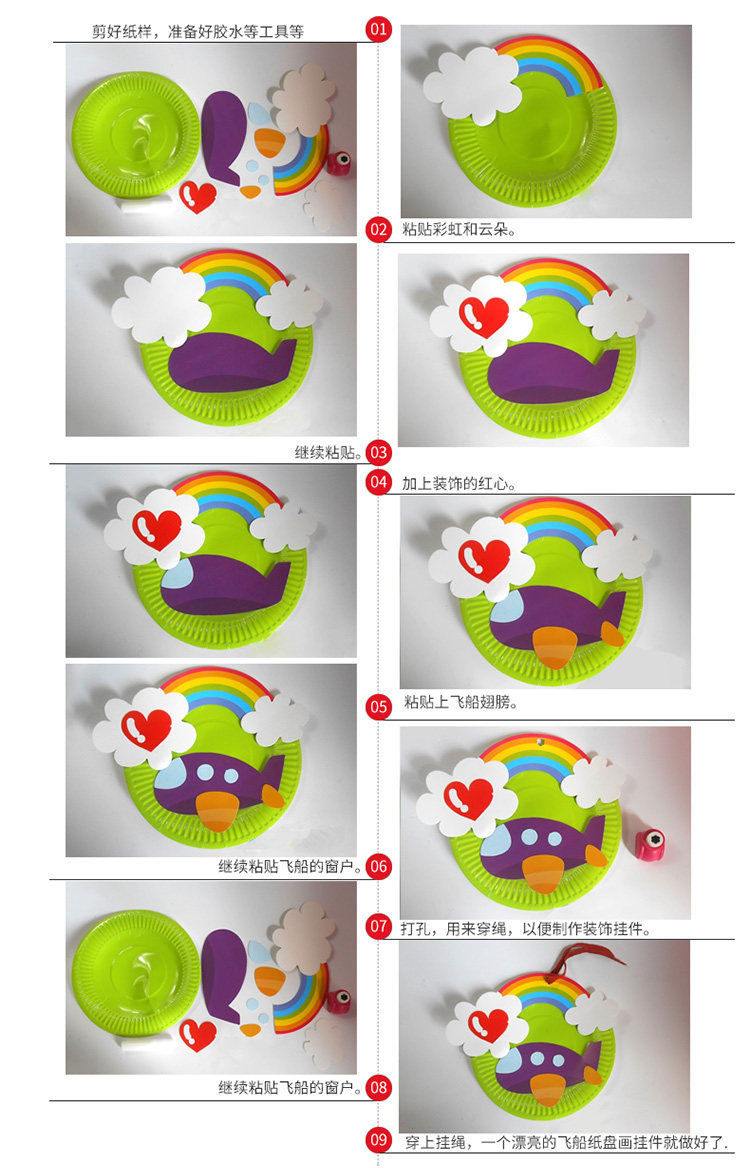 剪好纸样，准备好胶水等工具等 01

02 粘贴彩虹和云朵。

继续粘贴。03

04 加上装饰的红心。

05 粘贴上飞船翅膀。

继续粘贴飞船的窗户。06

07 打孔，用来穿绳，以便制作装饰挂件。

继续粘贴飞船的窗户。08

09 穿上挂绳，一个漂亮的飞船纸盘画挂件就做好了.