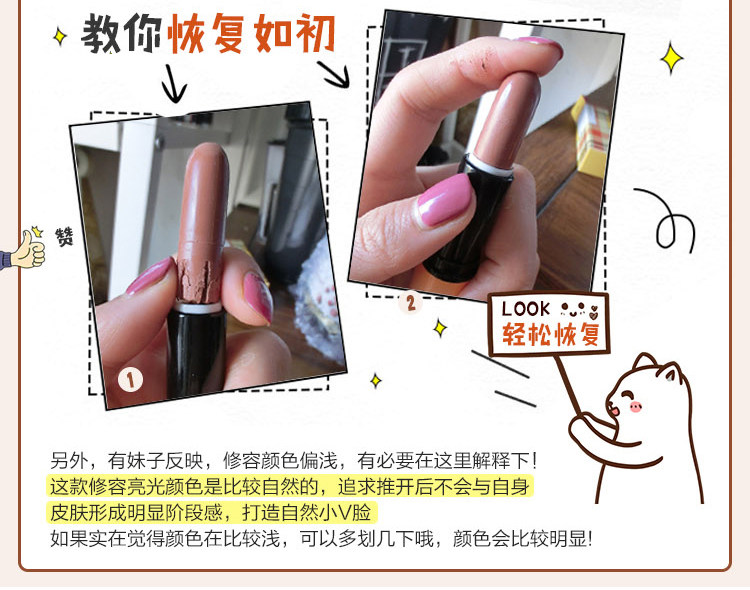 教你恢复如初

赞

1

2

LOOK
轻松恢复

另外，有妹子反映，修容颜色偏浅，有必要在这里解释下！
这款修容亮光颜色是比较自然的，追求推开后不会与自身皮肤形成明显阶段感，打造自然小V脸
如果实在觉得颜色在比较浅，可以多划几下哦，颜色会比较明显！