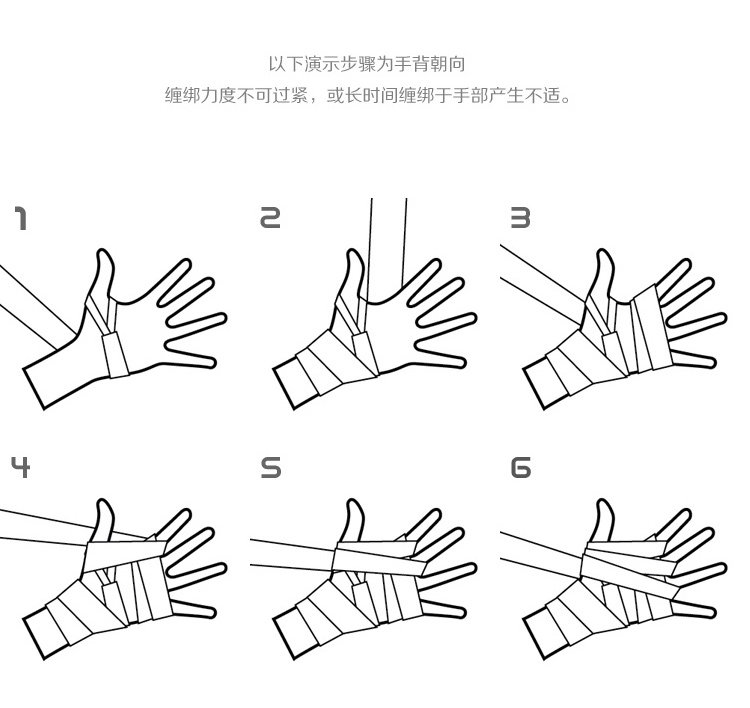 以下演示步骤为手背朝向
缠绑力度不可过紧，或长时间缠绑于手部产生不适。

1

2

3

4

5

6