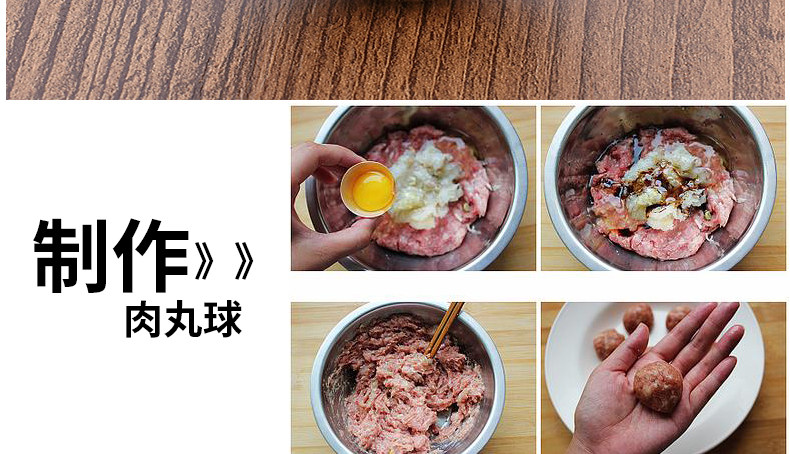 制作》》
肉丸球