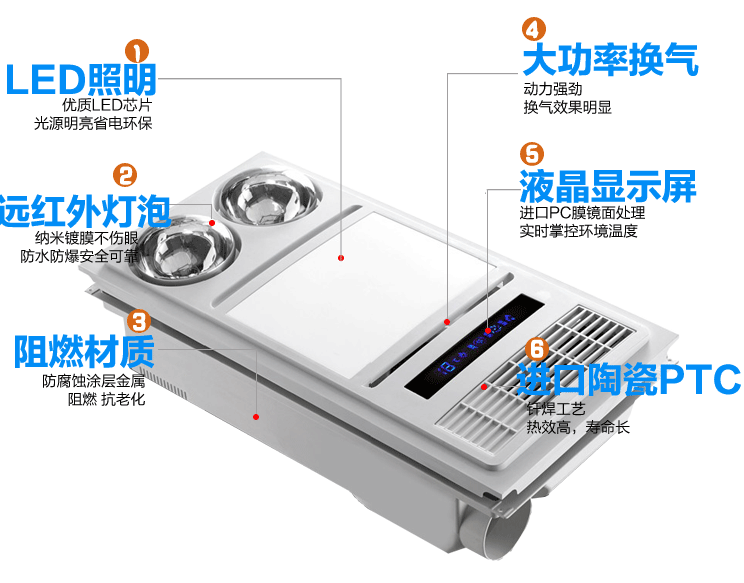 1
LED照明
优质LED芯片
光源明亮省电环保

2
远红外灯泡
纳米镀膜不伤眼
防水防爆安全可靠

3
阻燃材质
防腐蚀涂层金属
阻燃 抗老化

4
大功率换气
动力强劲
换气效果明显

5
液晶显示屏
进口PC膜镜面处理
实时掌控环境温度

6
进口陶瓷PTC
钎焊工艺
热效高，寿命长