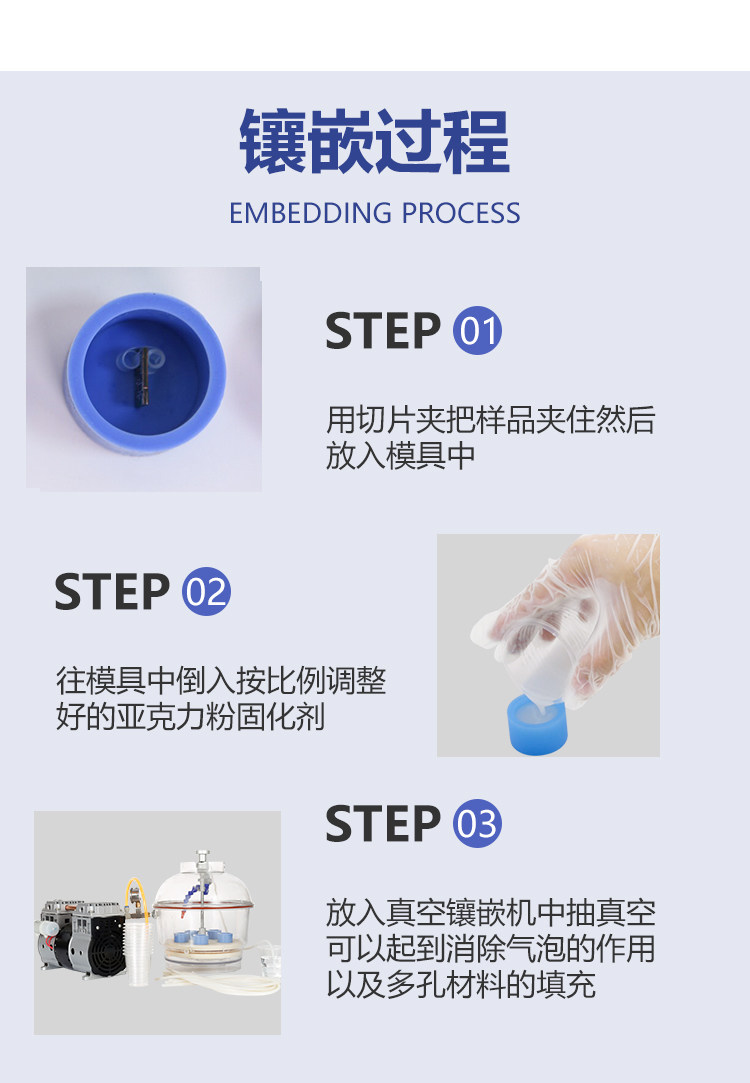 镶嵌过程

EMBEDDING PROCESS

STEP 01

用切片夹把样品夹住然后放入模具中

STEP 02

往模具中倒入按比例调整好的亚克力粉固化剂

STEP 03

放入真空镶嵌机中抽真空可以起到消除气泡的作用以及多孔材料的填充