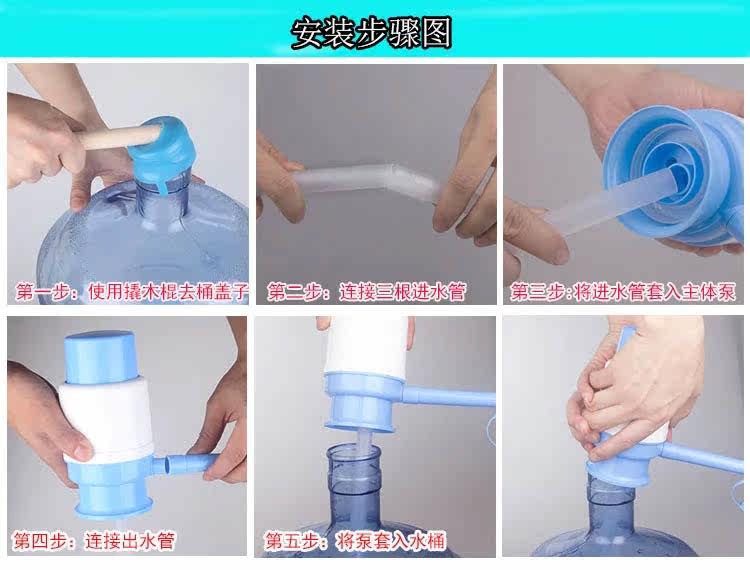 安装步骤图

第一步：使用撬木棍去桶盖子

第二步：连接三根进水管

第三步:将进水管套入主体泵

第四步：连接出水管

第五步：将泵套入水桶