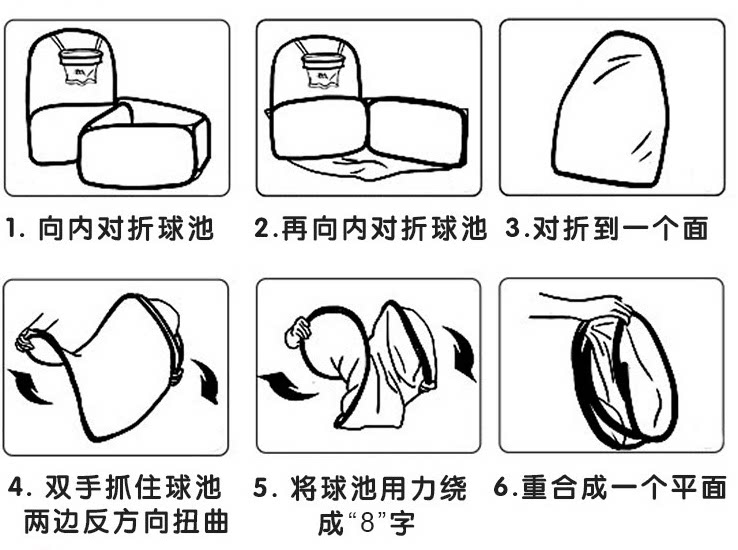 1. 向内对折球池

2.再向内对折球池

3.对折到一个面

4. 双手抓住球池两边反方向扭曲

5. 将球池用力绕成“8”字

6.重合成一个平面