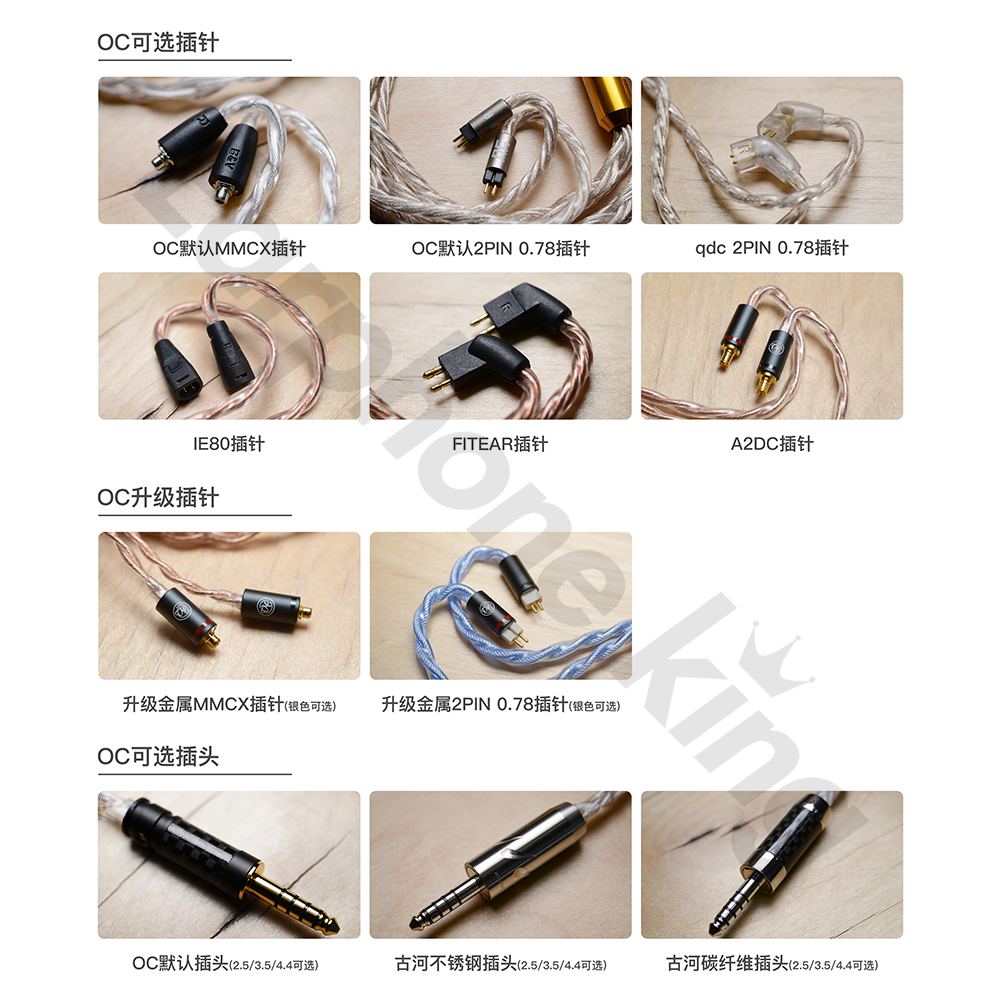 OC可选插针

OC默认MMCX插针

OC默认2PIN 0.78插针

qdc 2PIN 0.78插针

IE80插针

FITEAR插针

A2DC插针

OC升级插针

升级金属MMCX插针(银色可选)

升级金属2PIN 0.78插针(银色可选)

OC可选插头

OC默认插头(2.5/3.5/4.4可选)

古河不锈钢插头(2.5/3.5/4.4可选)

古河碳纤维插头(2.5/3.5/4.4可选)

Earphone King