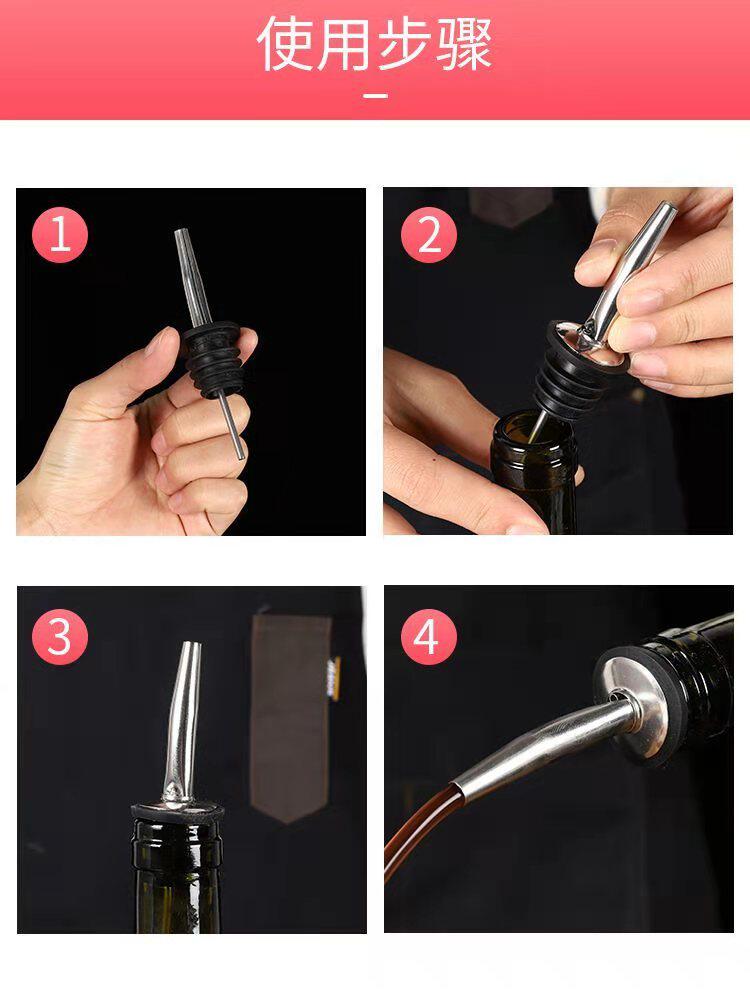 使用步骤

1

2

3

4