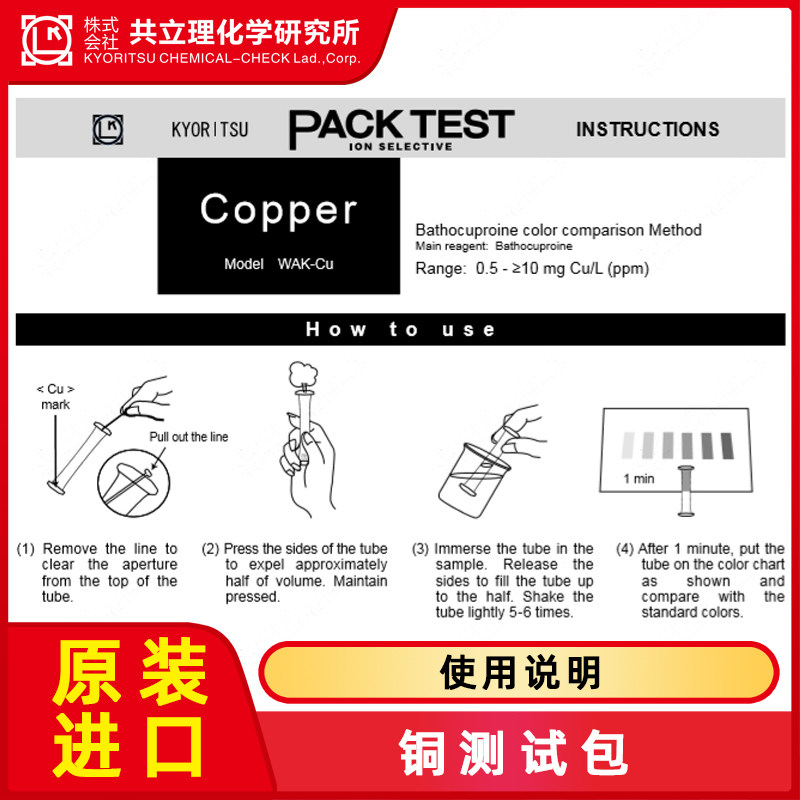 株式会社 共立理化学研究所
KYORITSU CHEMICAL-CHECK Lad.,Corp.

KYORITSU PACK TEST ION SELECTIVE INSTRUCTIONS

Copper

Model WAK-Cu

Bathocuproine color comparison Method
Main reagent: Bathocuproine
Range: 0.5 - ≥10 mg Cu/L (ppm)

How to use

< Cu > mark

Pull out the line

1 min

(1) Remove the line to clear the aperture from the top of the tube.

(2) Press the sides of the tube to expel approximately half of volume. Maintain pressed.

(3) Immerse the tube in the sample. Release the sides to fill the tube up to the half. Shake the tube lightly 5-6 times.

(4) After 1 minute, put the tube on the color chart as shown and compare with the standard colors.

原装进口

使用说明

铜测试包