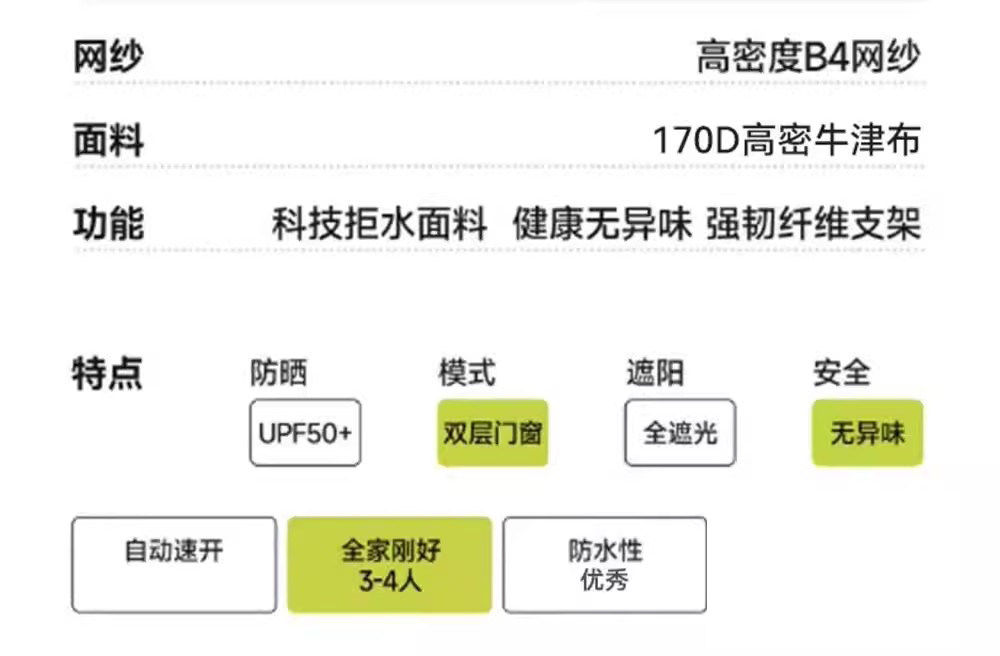 网纱 高密度B4网纱

面料 170D高密牛津布

功能 科技拒水面料 健康无异味 强韧纤维支架

特点

防晒
UPF50+

模式
双层门窗

遮阳
全遮光

安全
无异味

自动速开

全家刚好
3-4人

防水性
优秀