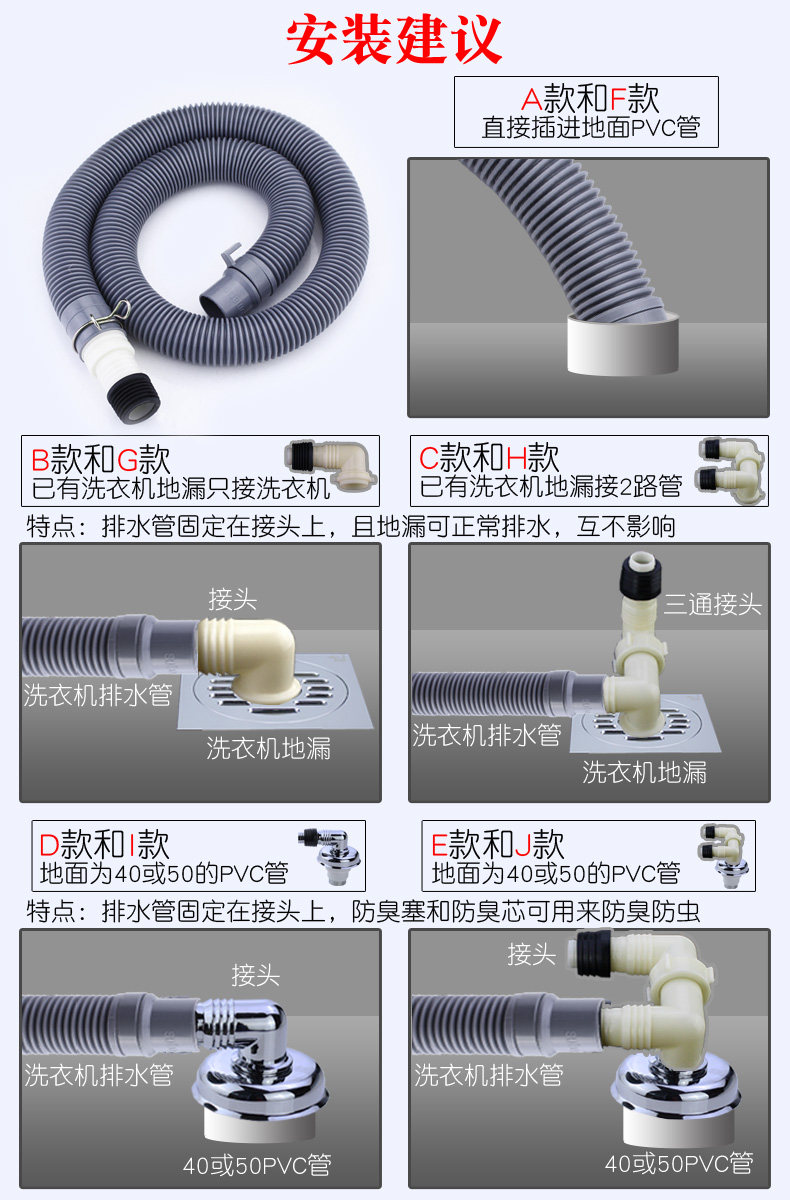 安装建议

A款和F款
直接插进地面PVC管

B款和G款
已有洗衣机地漏只接洗衣机

C款和H款
已有洗衣机地漏接2路管

特点：排水管固定在接头上，且地漏可正常排水，互不影响

接头
洗衣机排水管
洗衣机地漏

三通接头
洗衣机排水管
洗衣机地漏

D款和I款
地面为40或50的PVC管

E款和J款
地面为40或50的PVC管

特点：排水管固定在接头上，防臭塞和防臭芯可用来防臭防虫

接头
洗衣机排水管
40或50PVC管

接头
洗衣机排水管
40或50PVC管