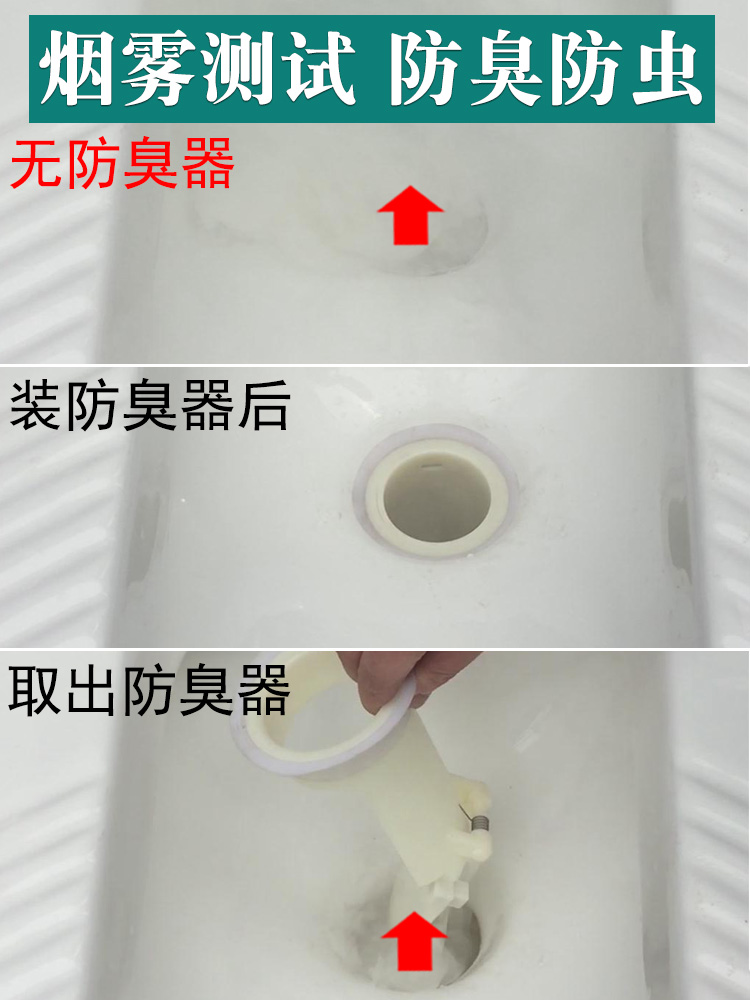 烟雾测试 防臭防虫

无防臭器

装防臭器后

取出防臭器