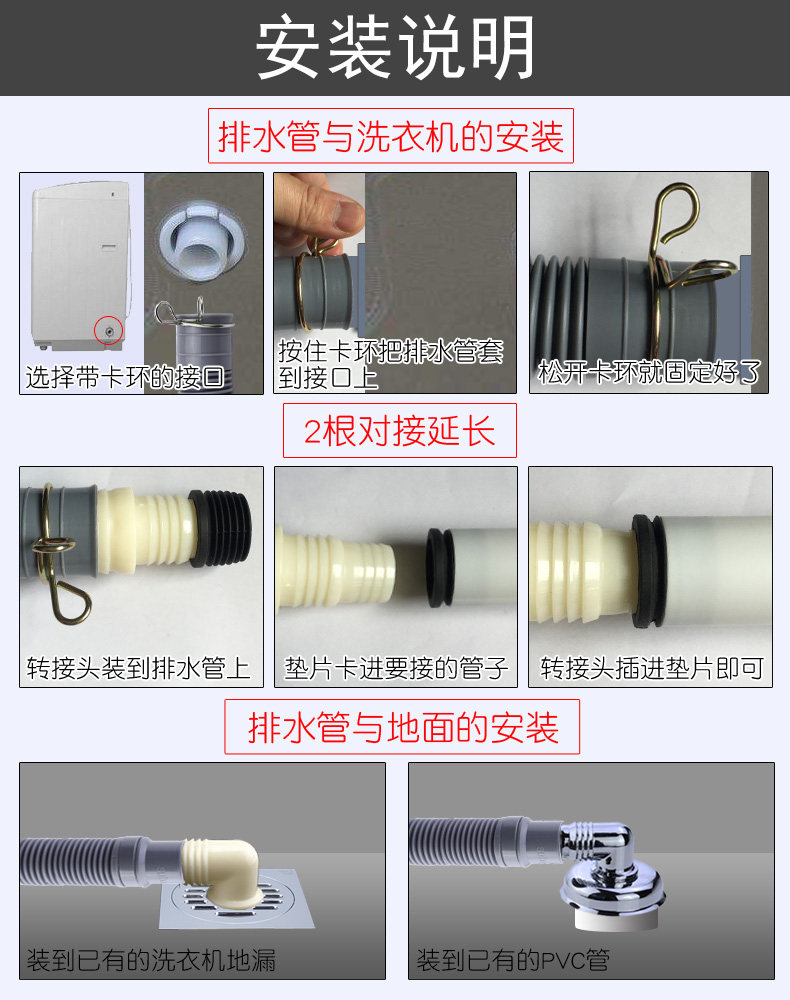 安装说明

排水管与洗衣机的安装

选择带卡环的接口

按住卡环把排水管套到接口上

松开卡环就固定好了

2根对接延长

转接头装到排水管上

垫片卡进要接的管子

转接头插进垫片即可

排水管与地面的安装

装到已有的洗衣机地漏

装到已有的PVC管