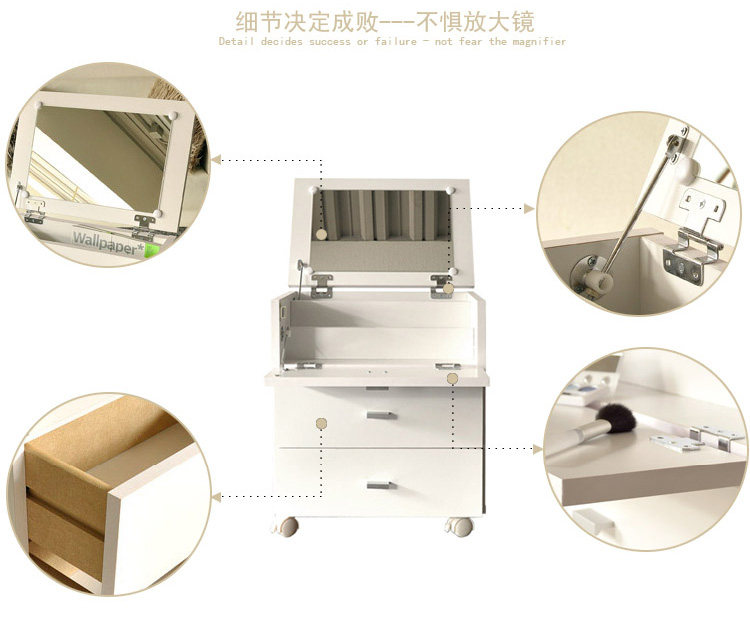 细节决定成败---不惧放大镜
Detail decides success or failure - not fear the magnifier

Wallpaper*