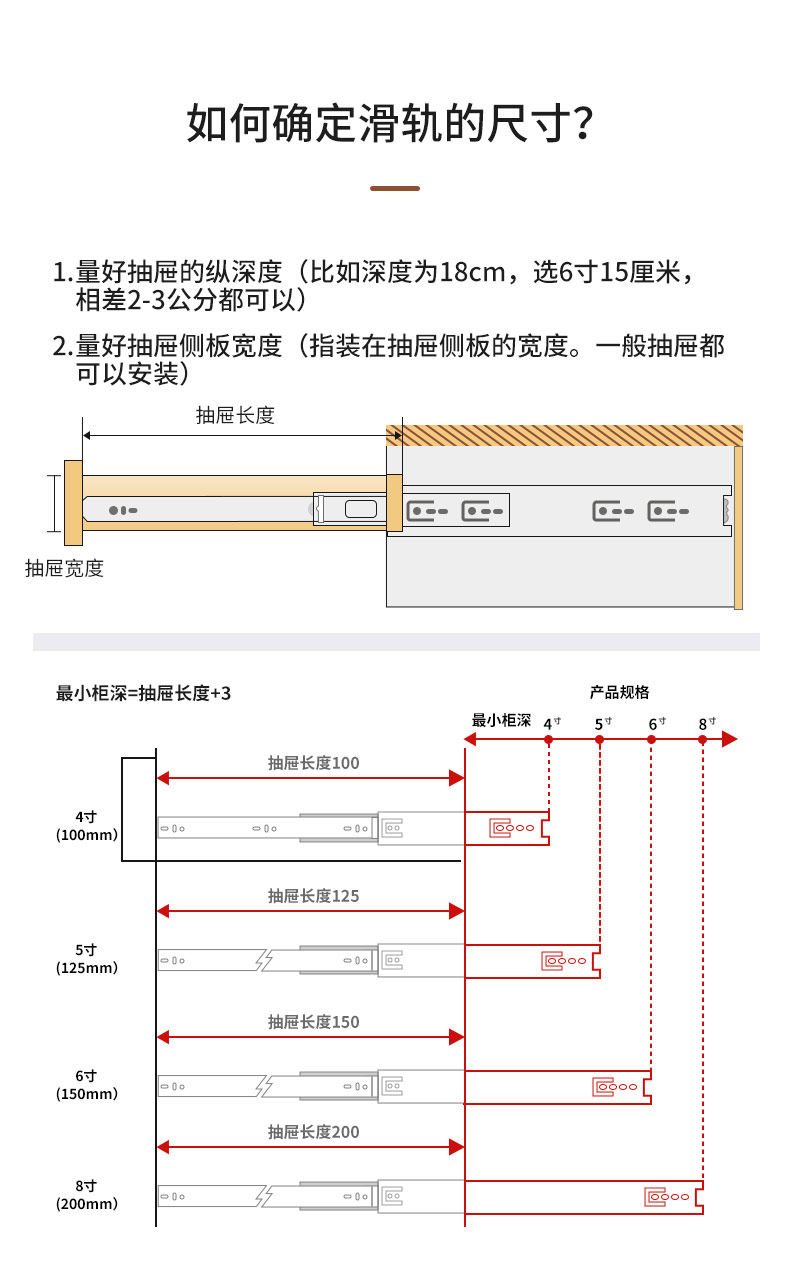 如何确定滑轨的尺寸?

1.量好抽屉的纵深度（比如深度为18cm，选6寸15厘米，相差2-3公分都可以）

2.量好抽屉侧板宽度（指装在抽屉侧板的宽度。一般抽屉都可以安装）

抽屉长度

抽屉宽度

最小柜深=抽屉长度+3

产品规格

最小柜深

4寸 5寸 6寸 8寸

抽屉长度100

4寸
(100mm)

抽屉长度125

5寸
(125mm)

抽屉长度150

6寸
(150mm)

抽屉长度200

8寸
(200mm)