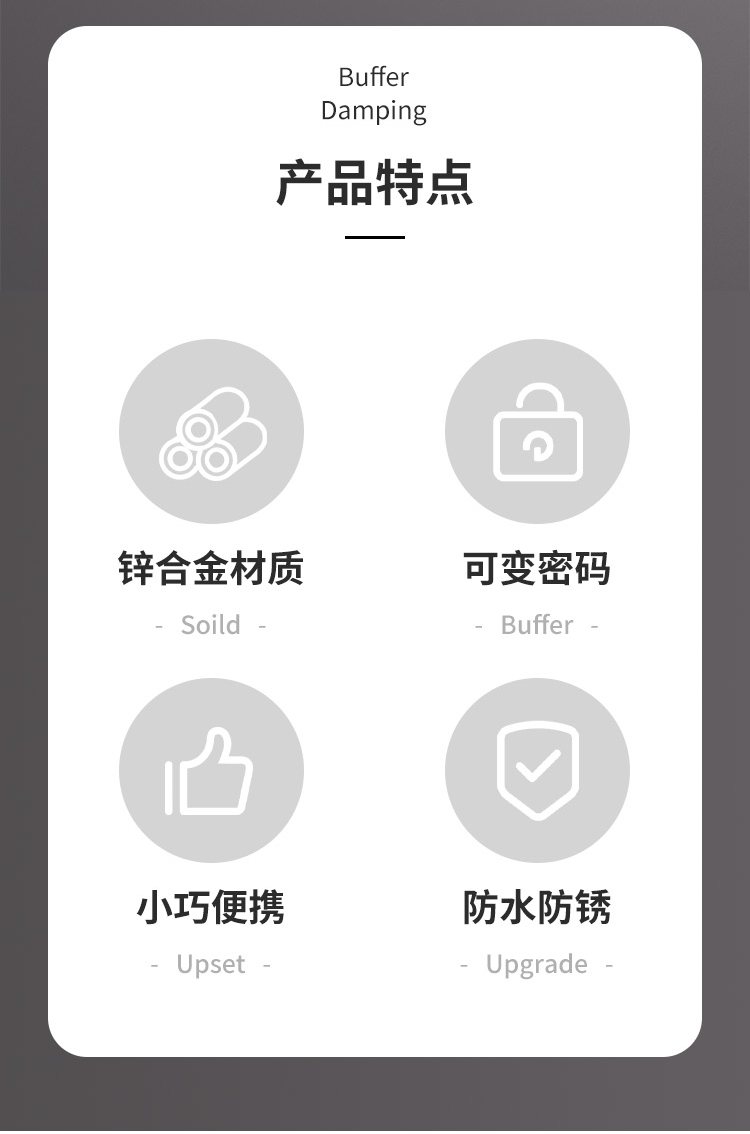 Buffer
Damping

产品特点

锌合金材质

- Soild -

可变密码

- Buffer -

小巧便携

- Upset -

防水防锈

- Upgrade -